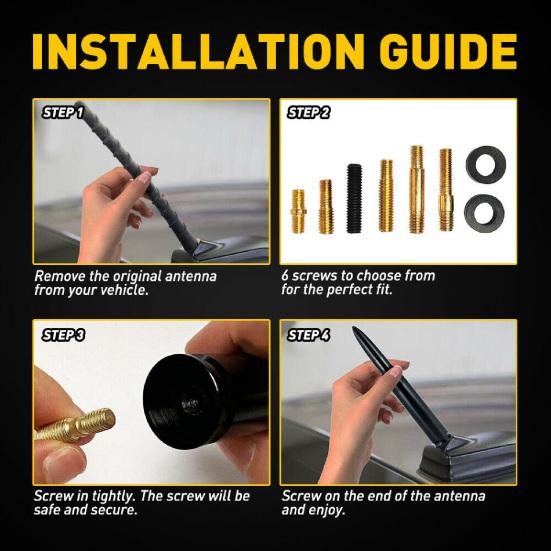 INSTALLATION GUIDE

STEP 1

Remove the original antenna from your vehicle.

STEP 2

6 screws to choose from for the perfect fit.

STEP 3

Screw in tightly. The screw will be safe and secure.

STEP 4

Screw on the end of the antenna and enjoy.