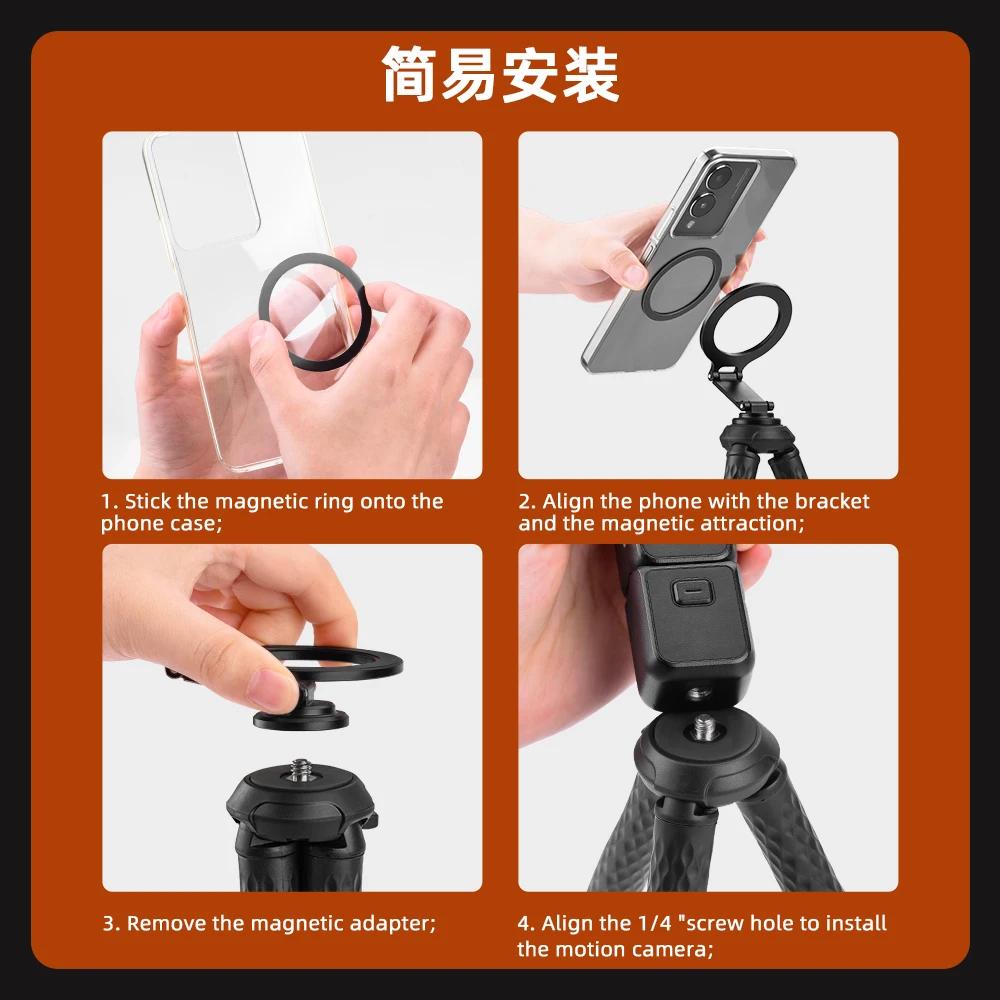 简易安装

1. Stick the magnetic ring onto the phone case;

2. Align the phone with the bracket and the magnetic attraction;

3. Remove the magnetic adapter;

4. Align the 1/4 "screw hole to install the motion camera;