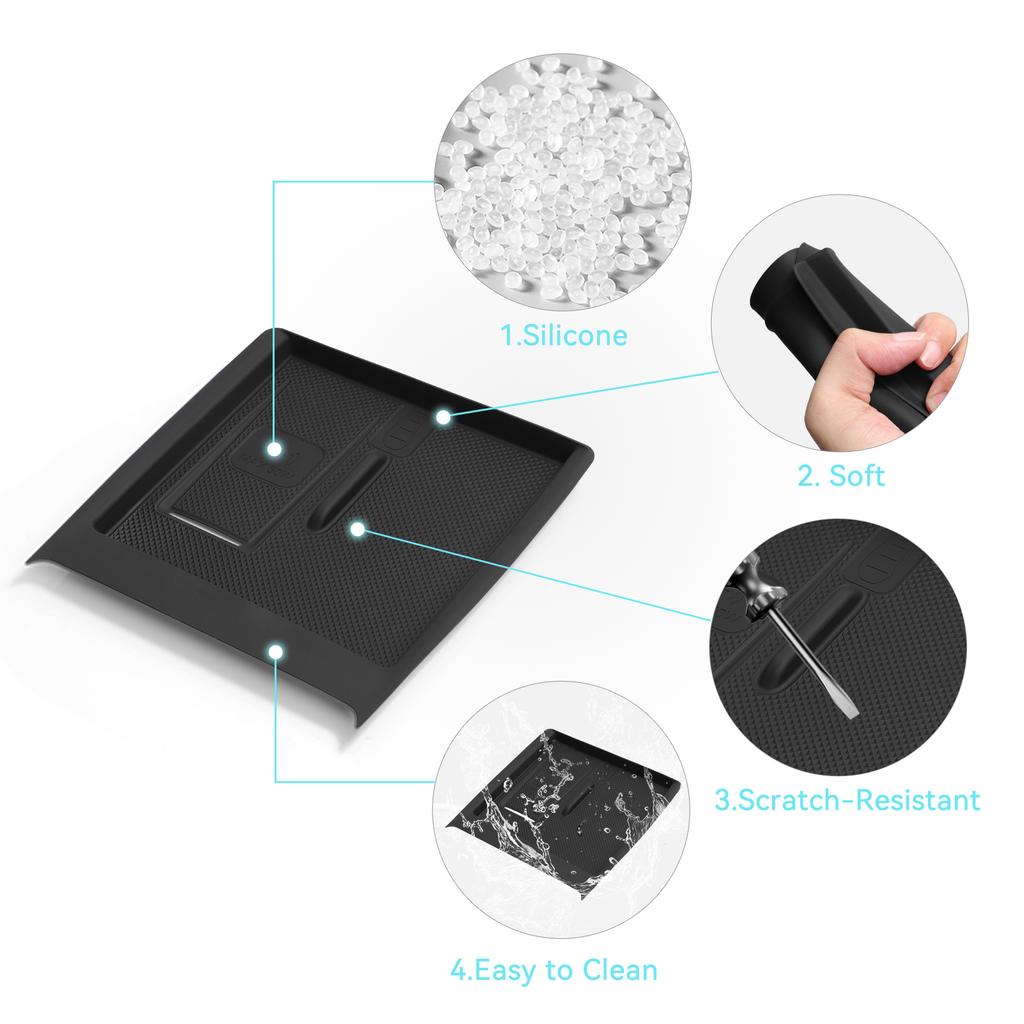 1.Silicone

2. Soft

3.Scratch-Resistant

4.Easy to Clean