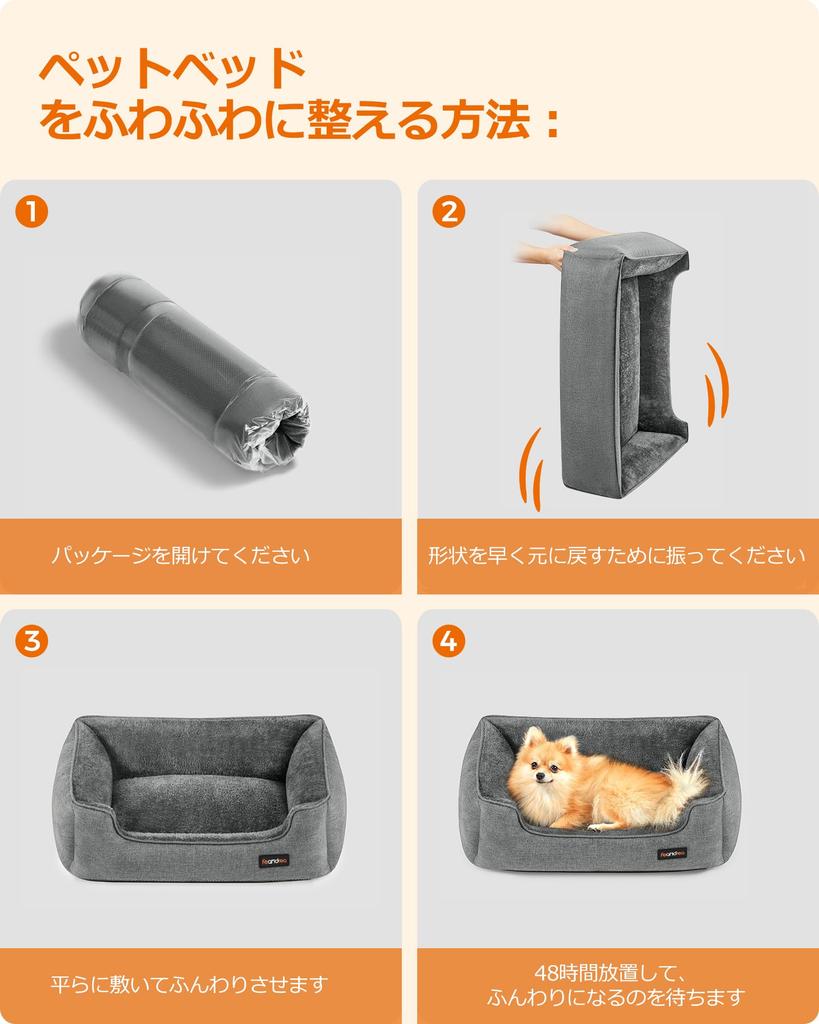 ペットベッド
をふわふわに整える方法：

1
パッケージを開けてください

2
形状を早く元に戻すために振ってください

3
Feandrea
平らに敷いてふんわりさせます

4
Feandrea
48時間放置して、
ふんわりになるのを待ちます