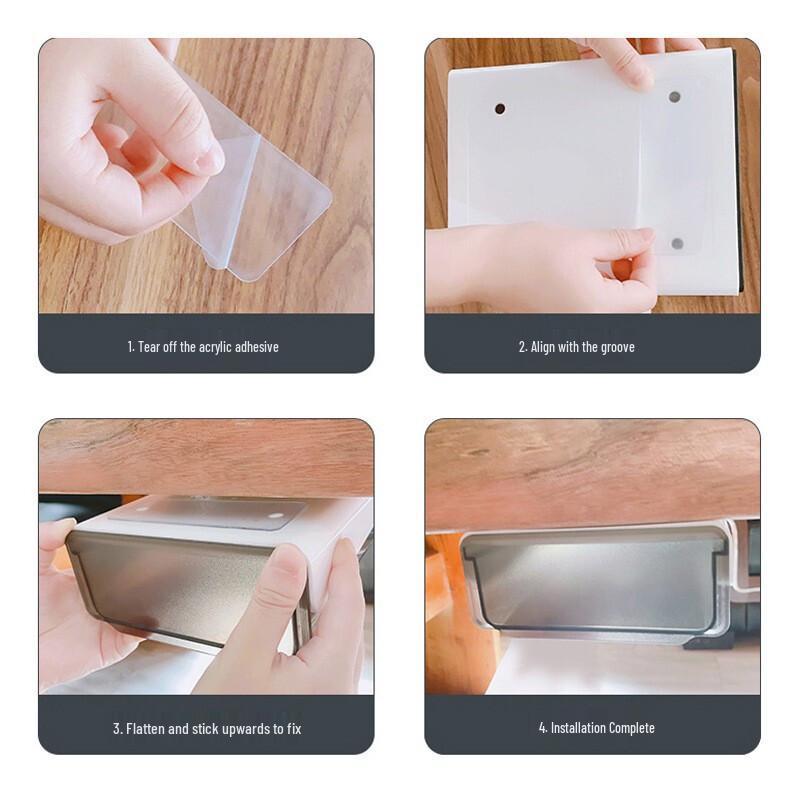 1. Tear off the acrylic adhesive

2. Align with the groove

3. Flatten and stick upwards to fix

4. Installation Complete