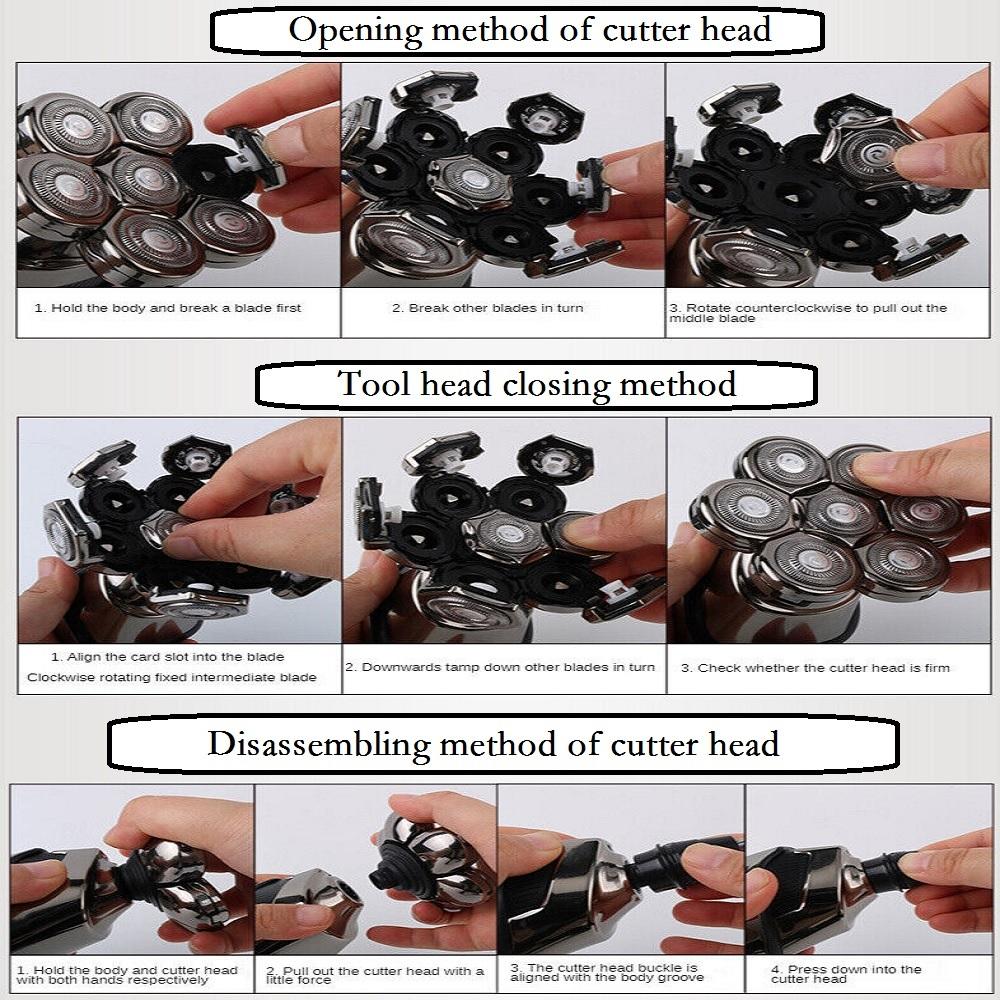 Opening method of cutter head

1. Hold the body and break a blade first

2. Break other blades in turn

3. Rotate counterclockwise to pull out the middle blade

Tool head closing method

1. Align the card slot into the blade
Clockwise rotating fixed intermediate blade

2. Downwards tamp down other blades in turn

3. Check whether the cutter head is firm

Disassembling method of cutter head

1. Hold the body and cutter head with both hands respectively

2. Pull out the cutter head with a little force

3. The cutter head buckle is aligned with the body groove

4. Press down into the cutter head