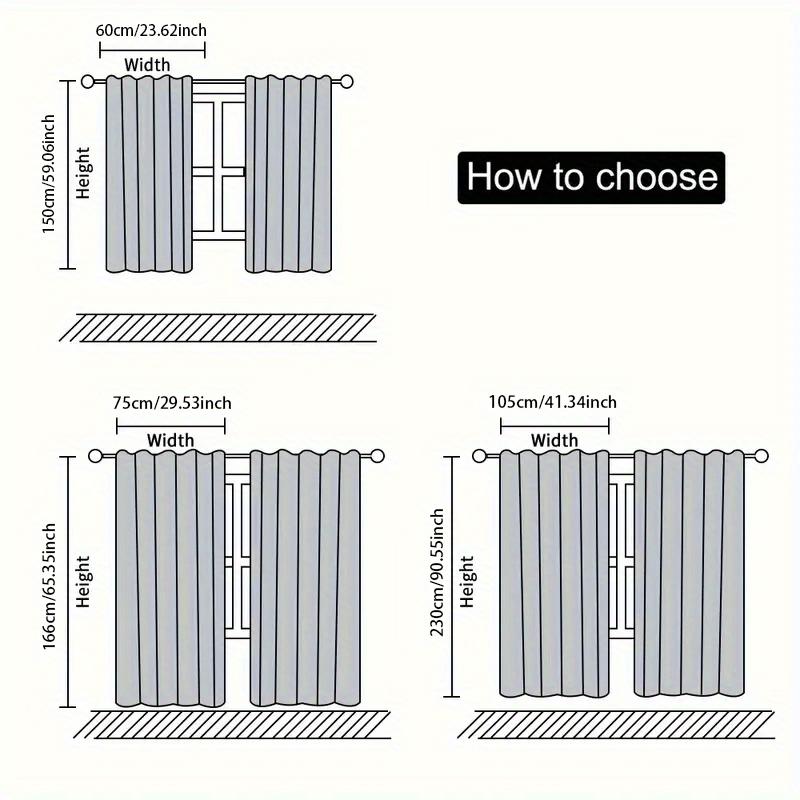 60cm/23.62inch
Width
150cm/59.06inch
Height

How to choose

75cm/29.53inch
Width
166cm/65.35inch
Height

105cm/41.34inch
Width
230cm/90.55inch
Height