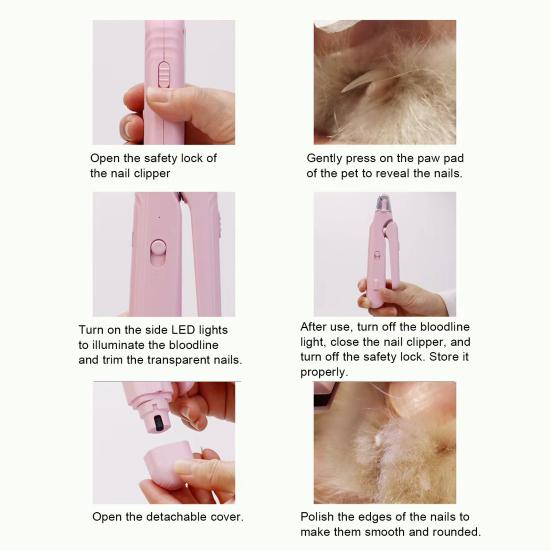 Open the safety lock of the nail clipper

Gently press on the paw pad of the pet to reveal the nails.

Turn on the side LED lights to illuminate the bloodline and trim the transparent nails.

After use, turn off the bloodline light, close the nail clipper, and turn off the safety lock. Store it properly.

Open the detachable cover.

Polish the edges of the nails to make them smooth and rounded.