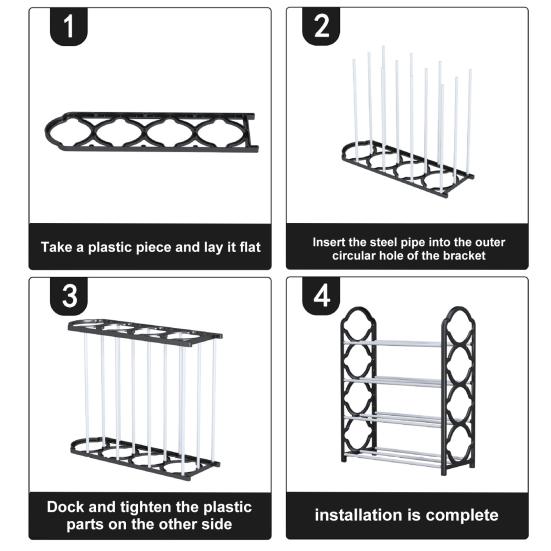 1

Take a plastic piece and lay it flat

2

Insert the steel pipe into the outer circular hole of the bracket

3

Dock and tighten the plastic parts on the other side

4

installation is complete