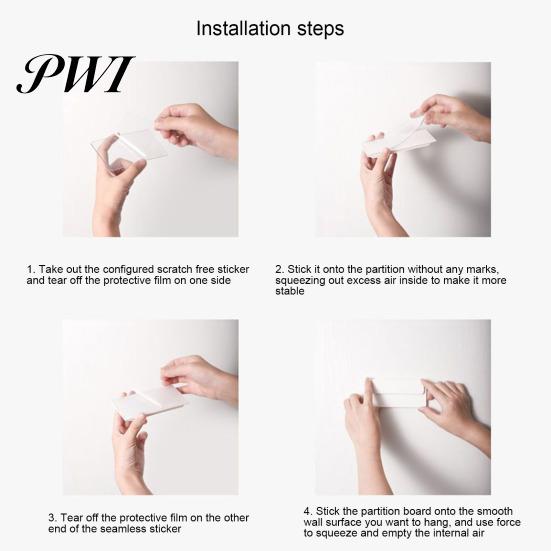 Installation steps

PWI

1. Take out the configured scratch free sticker and tear off the protective film on one side

2. Stick it onto the partition without any marks, squeezing out excess air inside to make it more stable

3. Tear off the protective film on the other end of the seamless sticker

4. Stick the partition board onto the smooth wall surface you want to hang, and use force to squeeze and empty the internal air