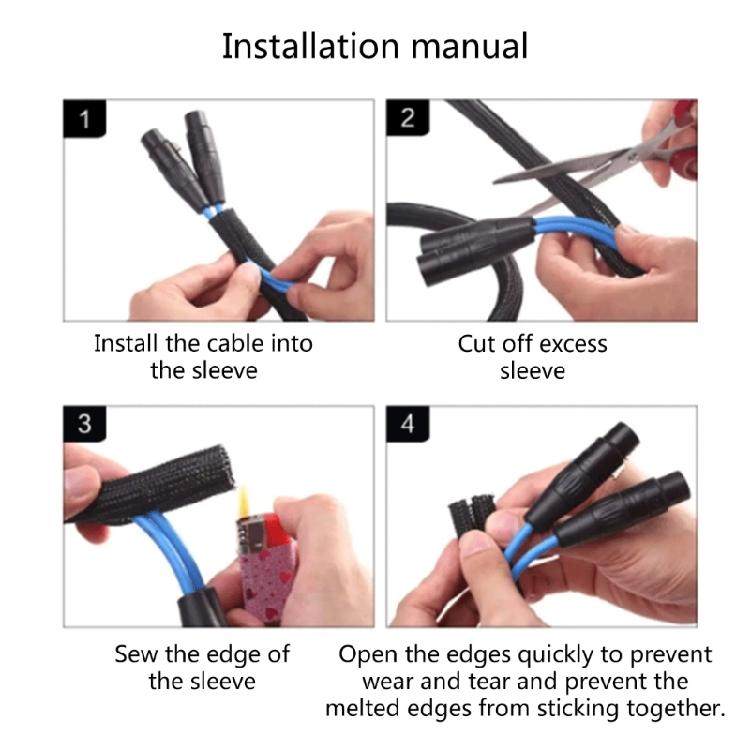 Installation manual

1

Install the cable into the sleeve

2

Cut off excess sleeve

3

Sew the edge of the sleeve

4

Open the edges quickly to prevent wear and tear and prevent the melted edges from sticking together.