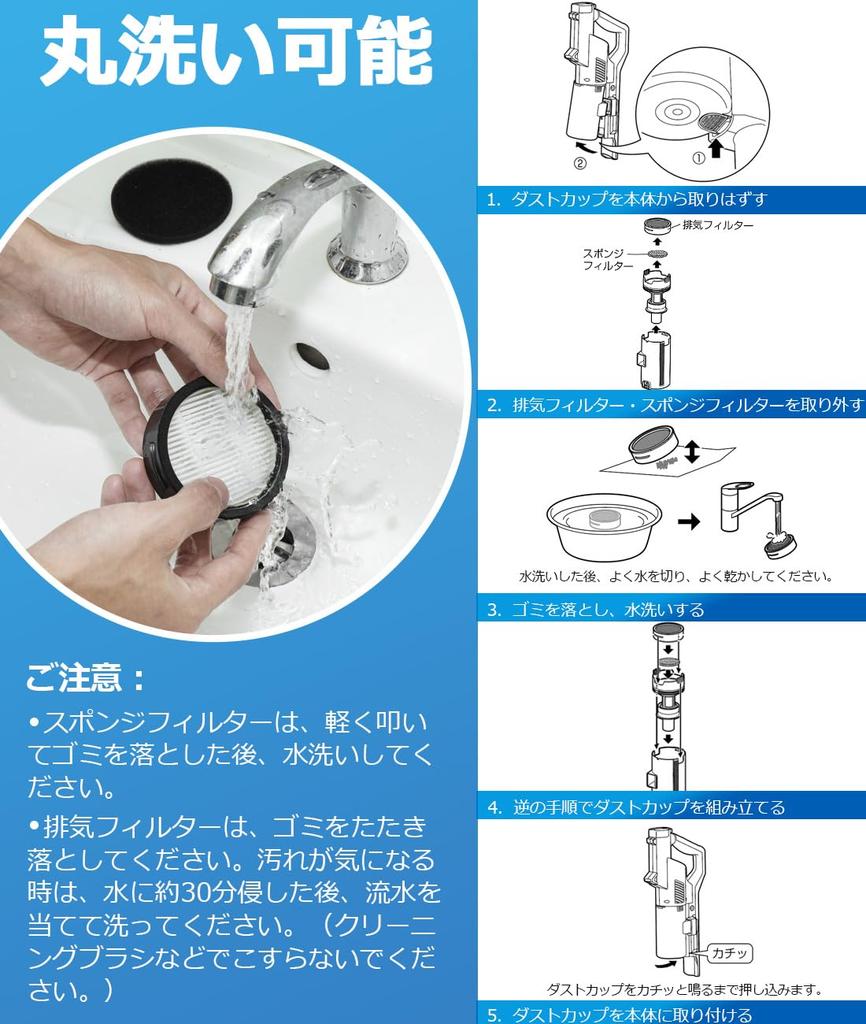 丸洗い可能

ご注意：

•スポンジフィルターは、軽く叩いてゴミを落とした後、水洗いしてください。

•排気フィルターは、ゴミをたたき落としてください。汚れが気になる時は、水に約30分侵した後、流水を当てて洗ってください。（クリーニングブラシなどでこすらないでください。）

② ①

1. ダストカップを本体から取りはずす

排気フィルター
スポンジフィルター

2. 排気フィルター・スポンジフィルターを取り外す

水洗いした後、よく水を切り、よく乾かしてください。

3. ゴミを落とし、水洗いする

4. 逆の手順でダストカップを組み立てる

カチッ

ダストカップをカチッと鳴るまで押し込みます。

5. ダストカップを本体に取り付ける