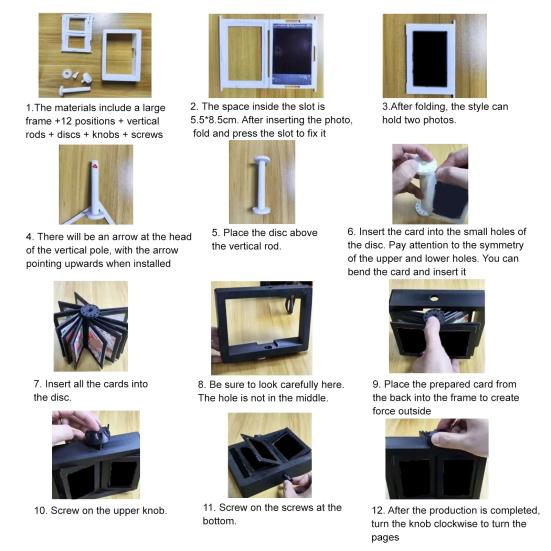 1.The materials include a large frame +12 positions + vertical rods + discs + knobs + screws

2. The space inside the slot is 5.5*8.5cm. After inserting the photo, fold and press the slot to fix it

3.After folding, the style can hold two photos.

4. There will be an arrow at the head of the vertical pole, with the arrow pointing upwards when installed

5. Place the disc above the vertical rod.

6. Insert the card into the small holes of the disc. Pay attention to the symmetry of the upper and lower holes. You can bend the card and insert it

7. Insert all the cards into the disc.

8. Be sure to look carefully here. The hole is not in the middle.

9. Place the prepared card from the back into the frame to create force outside

10. Screw on the upper knob.

11. Screw on the screws at the bottom.

12. After the production is completed, turn the knob clockwise to turn the pages