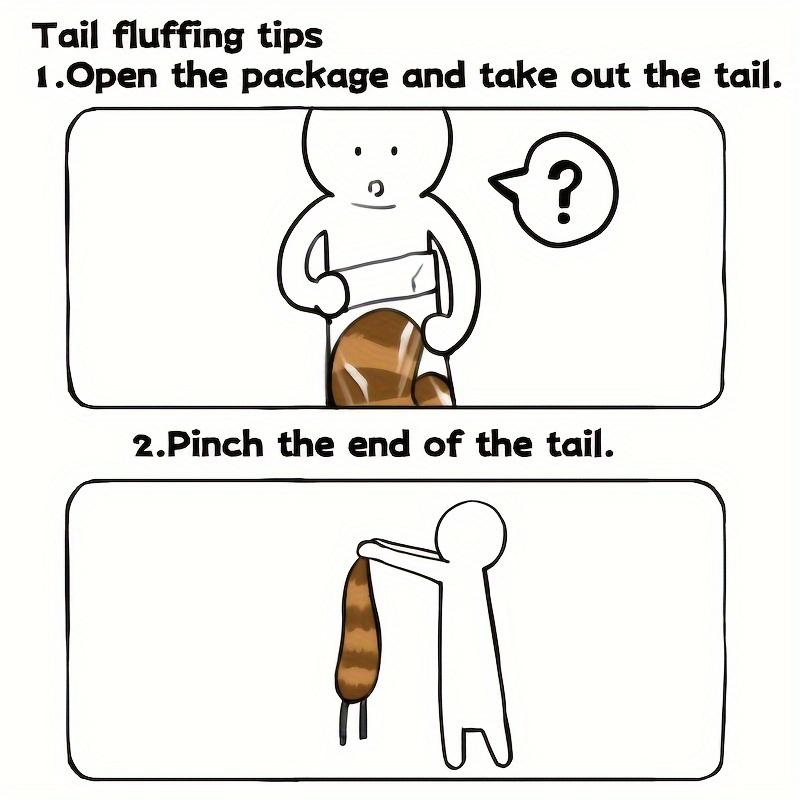 Tail fluffing tips
1.Open the package and take out the tail.

?

2.Pinch the end of the tail.