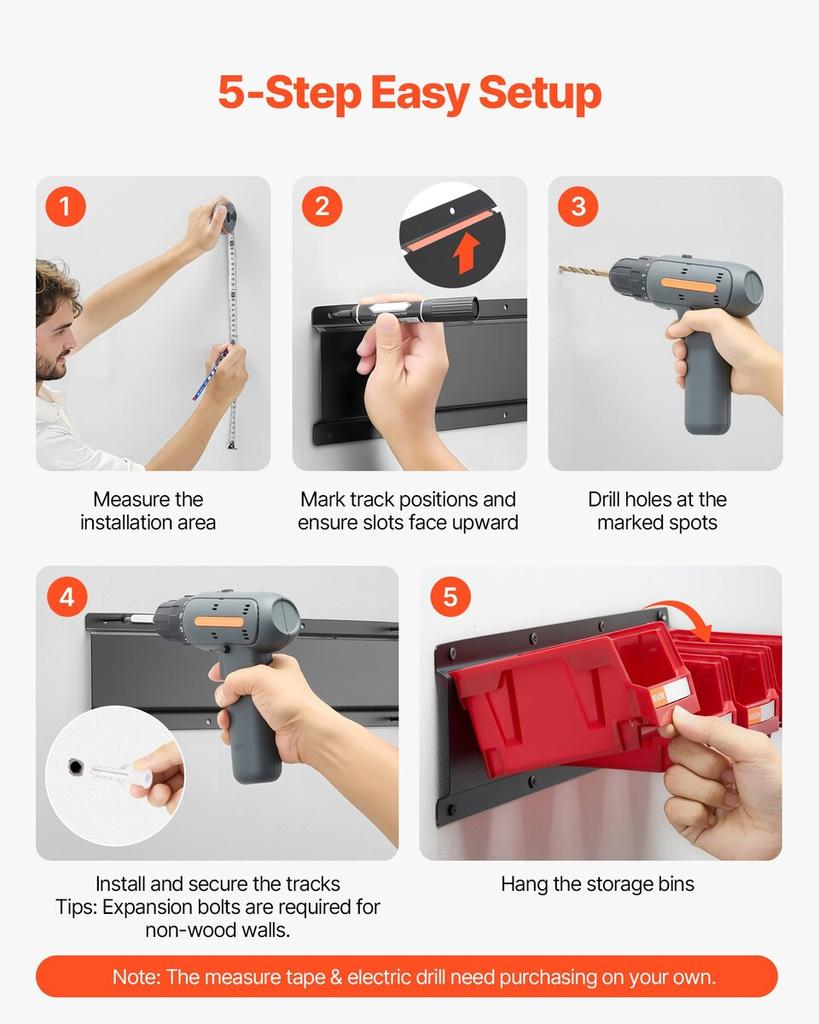 5-Step Easy Setup

1

Measure the installation area

2

Mark track positions and ensure slots face upward

3

Drill holes at the marked spots

4

Install and secure the tracks
Tips: Expansion bolts are required for non-wood walls.

5

Hang the storage bins

Note: The measure tape & electric drill need purchasing on your own.