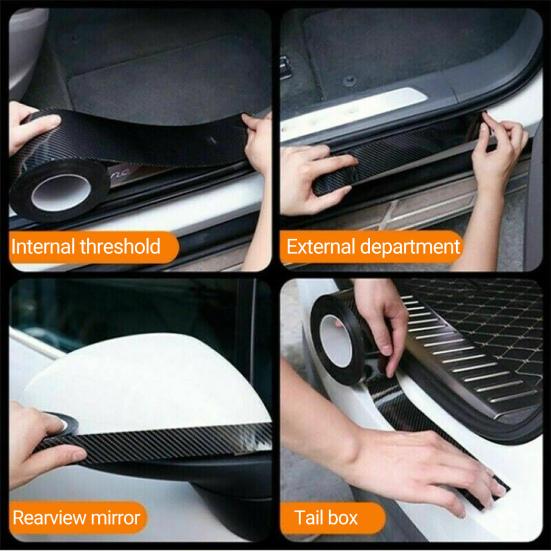 Internal threshold

External department

Rearview mirror

Tail box