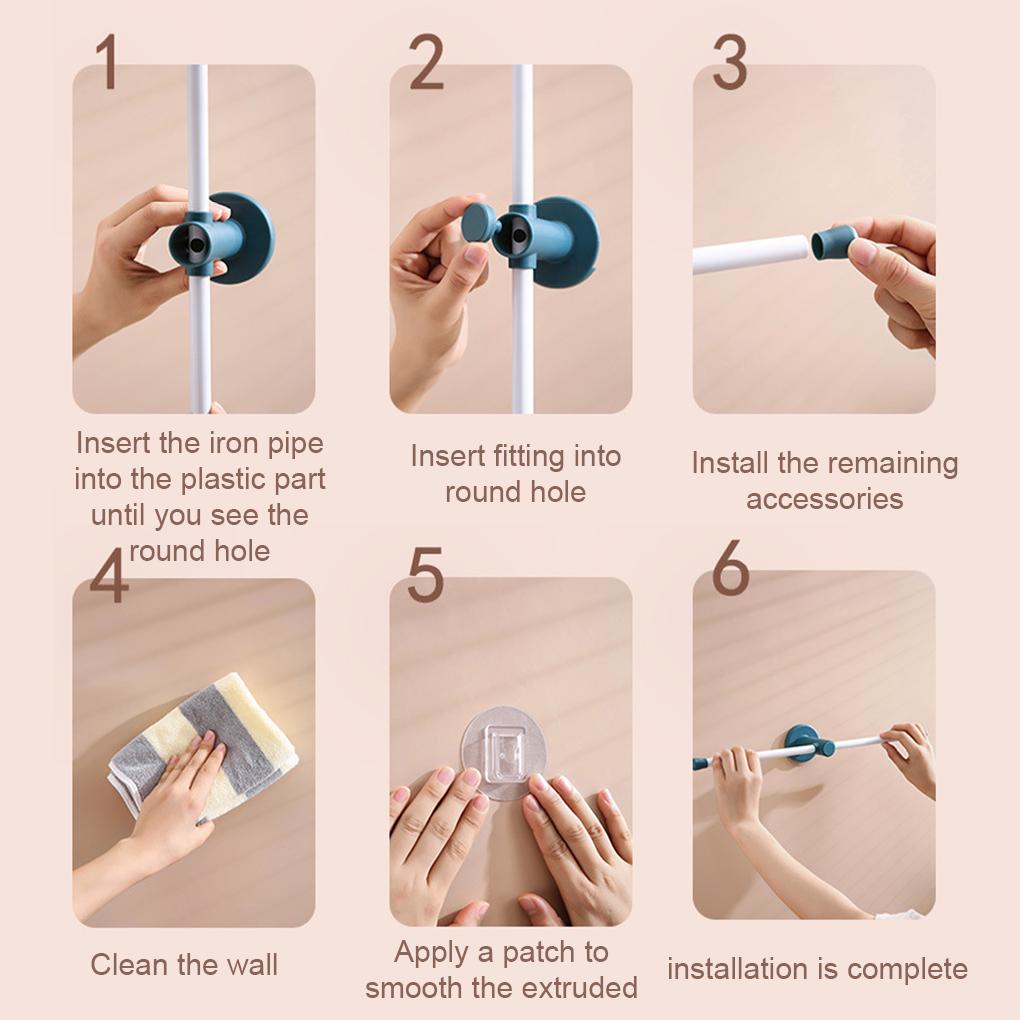 1

Insert the iron pipe into the plastic part until you see the round hole

2

Insert fitting into round hole

3

Install the remaining accessories

4

Clean the wall

5

Apply a patch to smooth the extruded

6

installation is complete