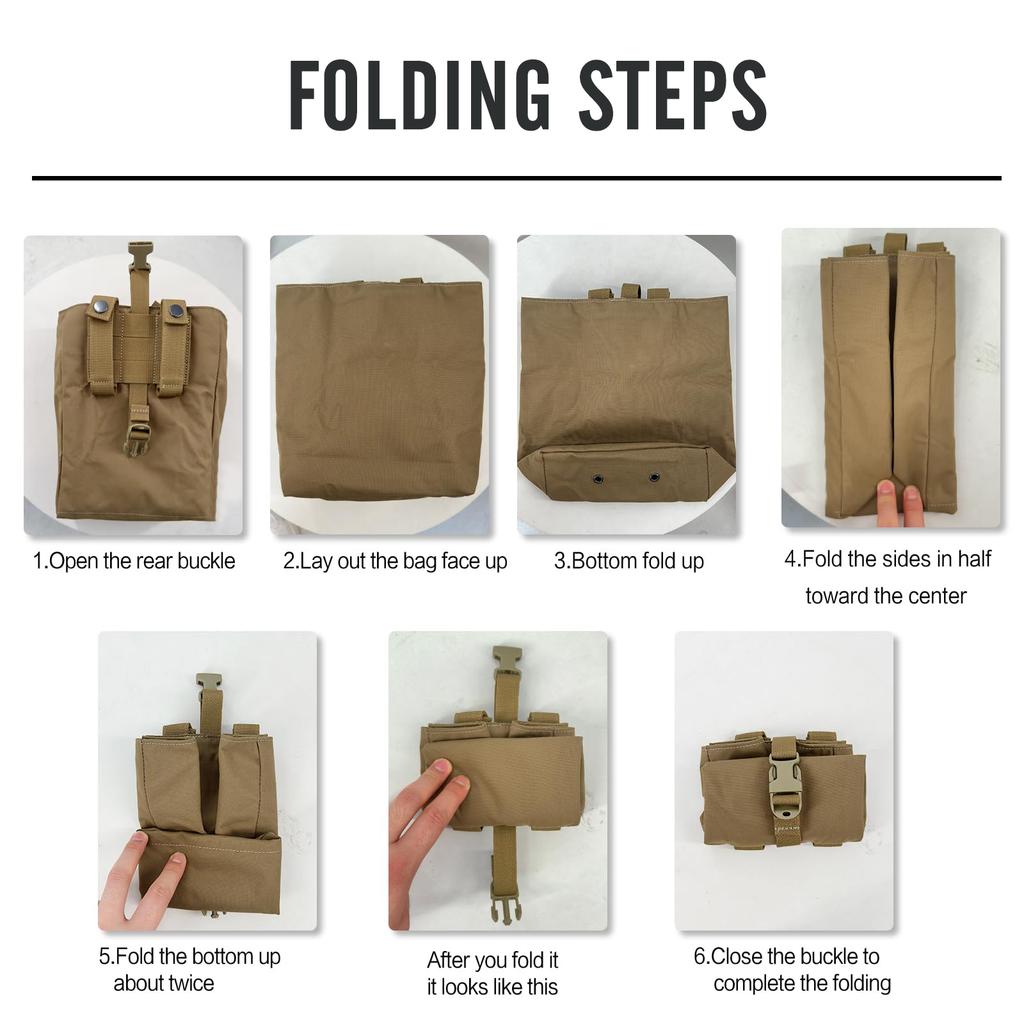 FOLDING STEPS

1.Open the rear buckle

2.Lay out the bag face up

3.Bottom fold up

4.Fold the sides in half toward the center

5.Fold the bottom up about twice

After you fold it it looks like this

6.Close the buckle to complete the folding