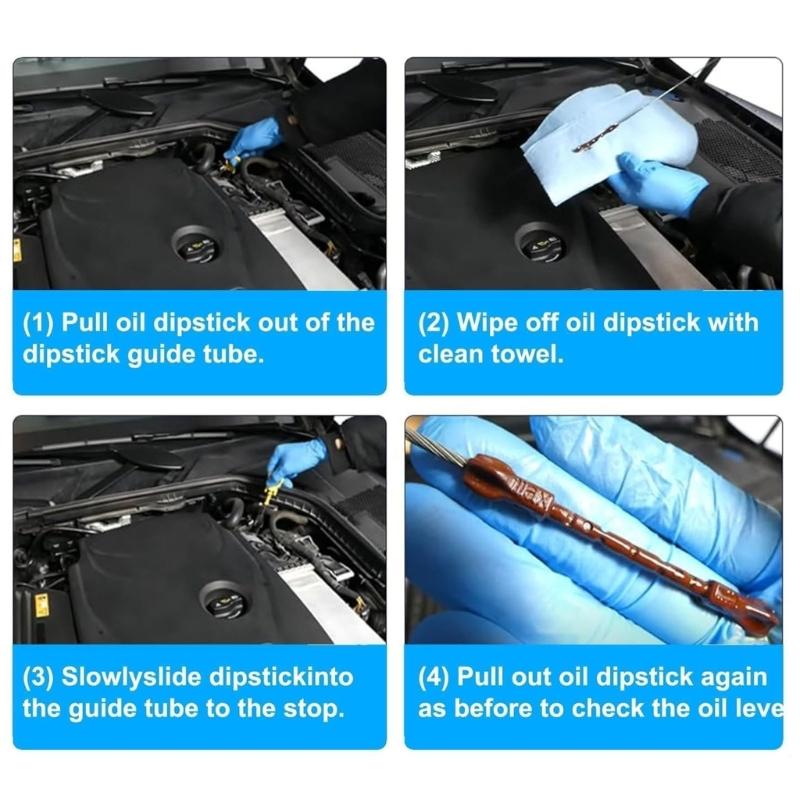 (1) Pull oil dipstick out of the dipstick guide tube.

(2) Wipe off oil dipstick with clean towel.

(3) Slowlyslide dipstickinto the guide tube to the stop.

(4) Pull out oil dipstick again as before to check the oil leve