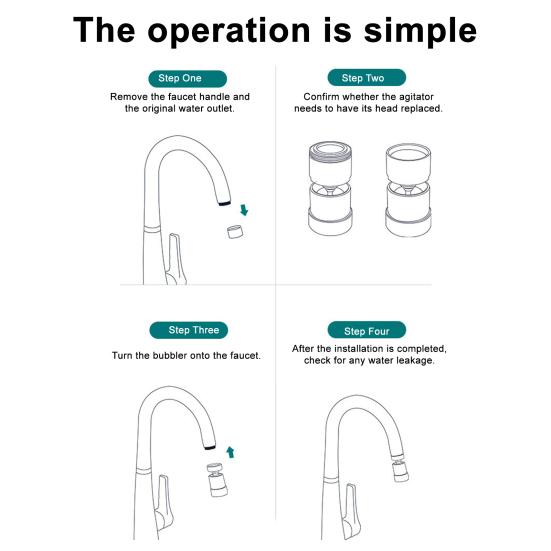 The operation is simple

Step One

Remove the faucet handle and the original water outlet.

Step Two

Confirm whether the agitator needs to have its head replaced.

Step Three

Turn the bubbler onto the faucet.

Step Four

After the installation is completed, check for any water leakage.