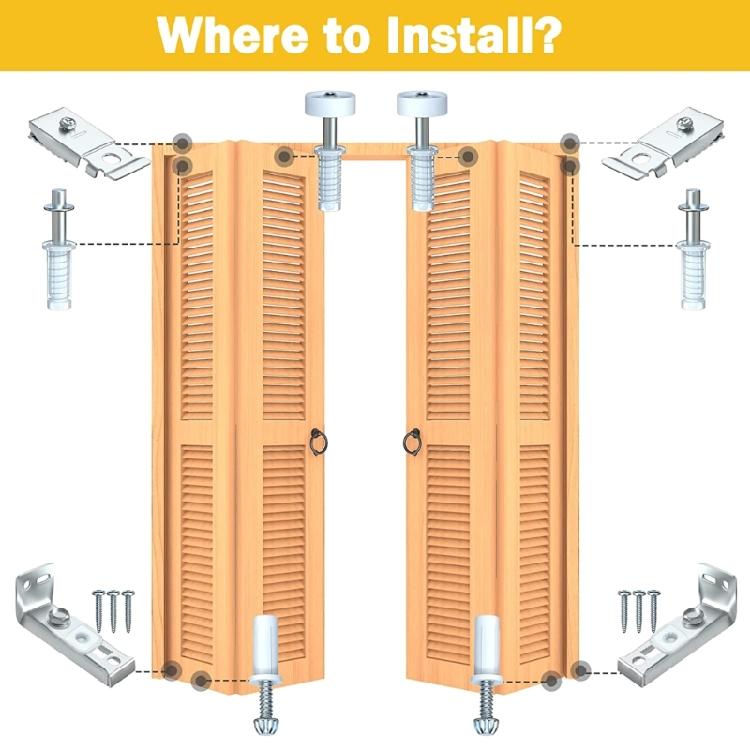 Where to Install?