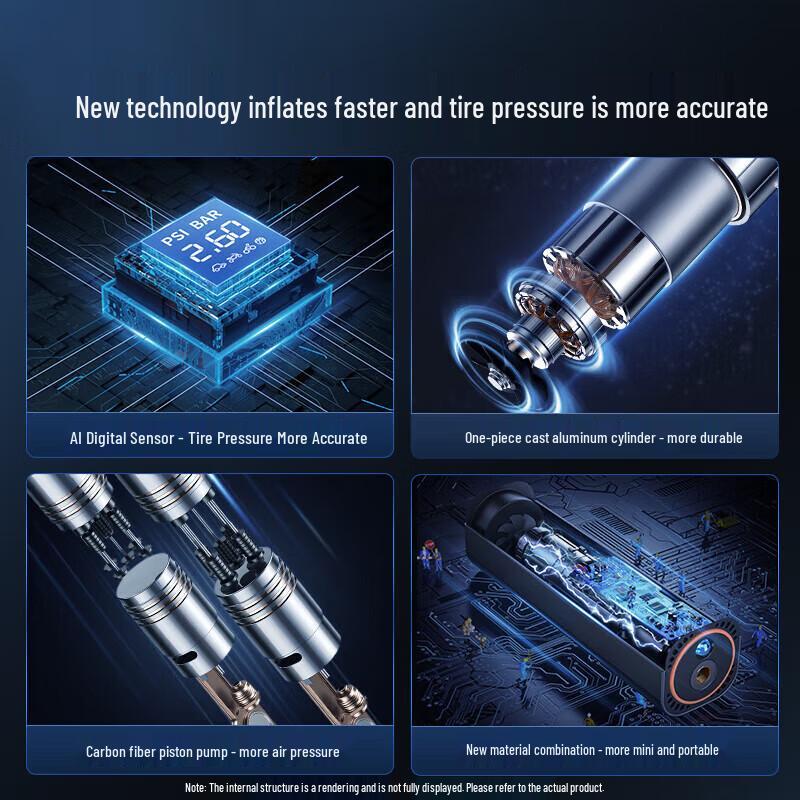 New technology inflates faster and tire pressure is more accurate

PSI BAR
2.60

AI Digital Sensor - Tire Pressure More Accurate

One-piece cast aluminum cylinder - more durable

Carbon fiber piston pump - more air pressure

New material combination - more mini and portable

Note: The internal structure is a rendering and is not fully displayed. Please refer to the actual product.