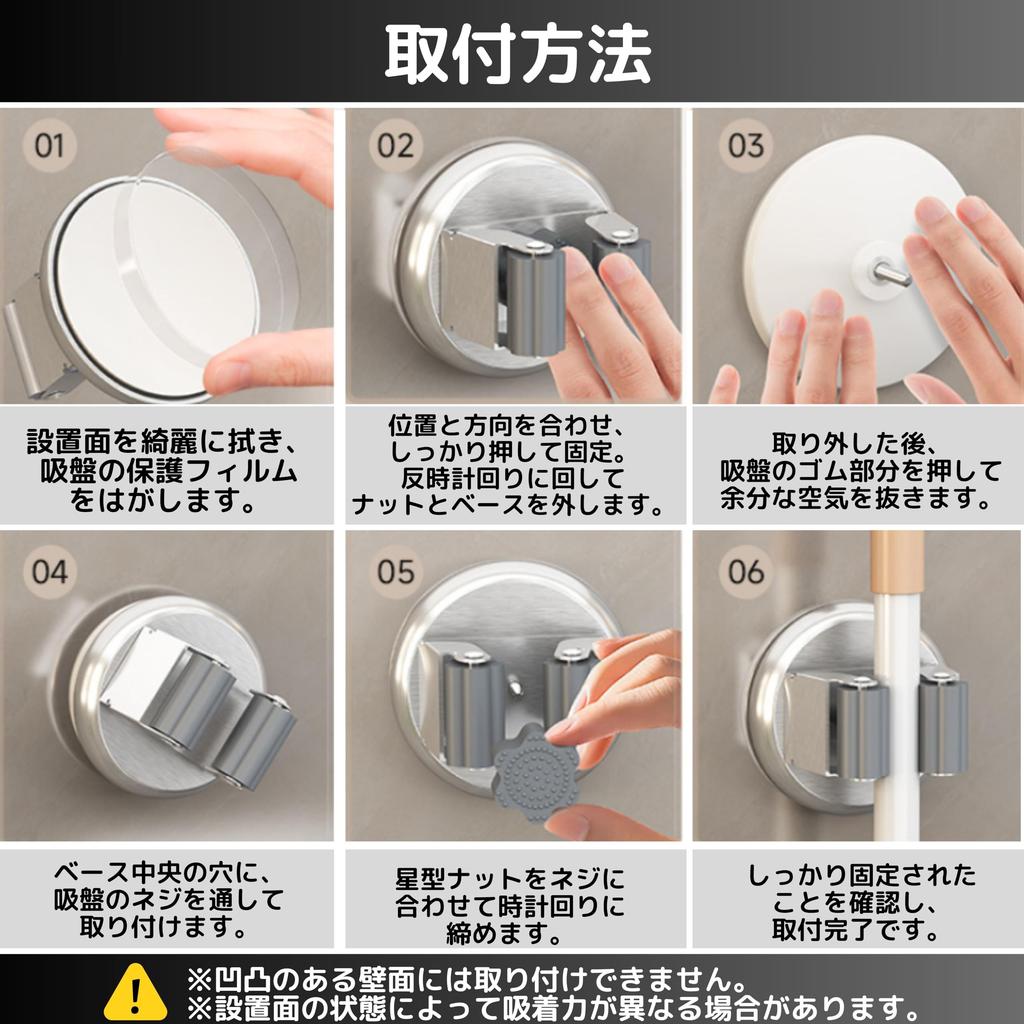 取付方法

01

設置面を綺麗に拭き、吸盤の保護フィルムをはがします。

02

位置と方向を合わせ、しっかり押して固定。反時計回りに回してナットとベースを外します。

03

取り外した後、吸盤のゴム部分を押して余分な空気を抜きます。

04

ベース中央の穴に、吸盤のネジを通して取り付けます。

05

星型ナットをネジに合わせて時計回りに締めます。

06

しっかり固定されたことを確認し、取付完了です。

※凹凸のある壁面には取り付けできません。
※設置面の状態によって吸着力が異なる場合があります。