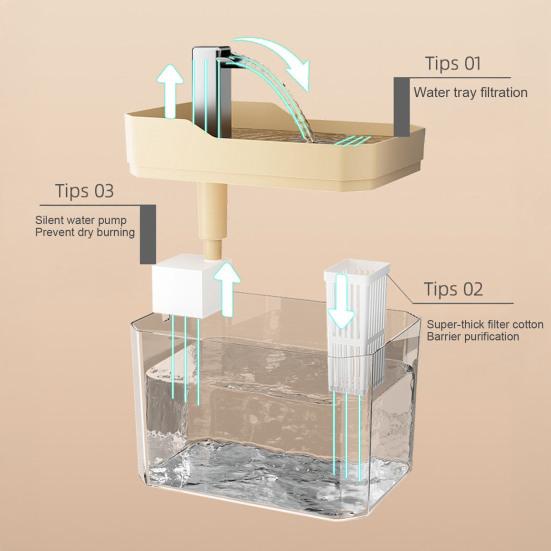 Tips 01
Water tray filtration

Tips 03
Silent water pump
Prevent dry burning

Tips 02
Super-thick filter cotton
Barrier purification