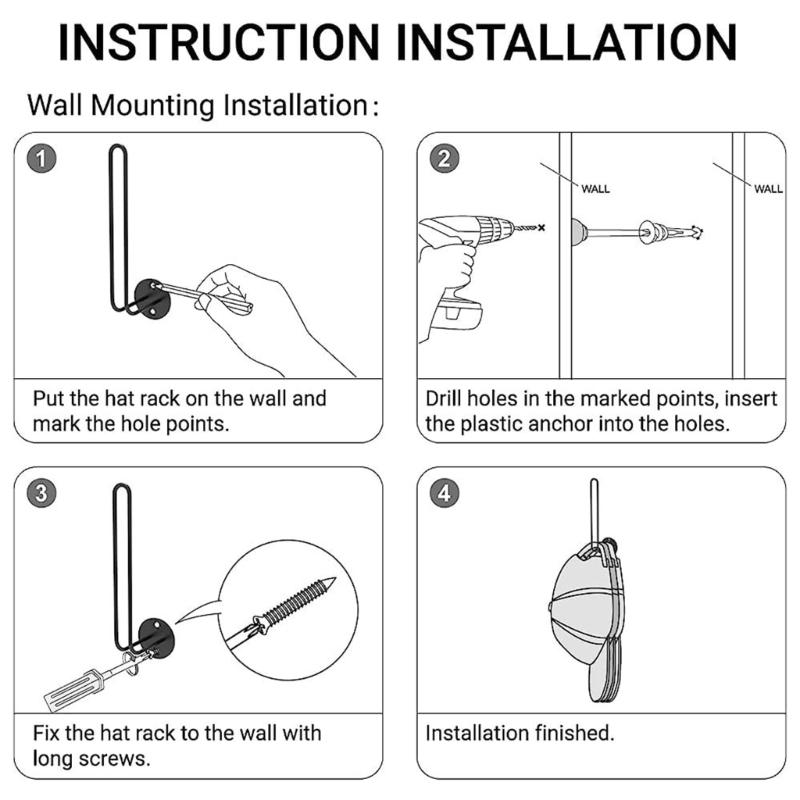 INSTRUCTION INSTALLATION

Wall Mounting Installation:

1

Put the hat rack on the wall and mark the hole points.

2

WALL

WALL

Drill holes in the marked points, insert the plastic anchor into the holes.

3

Fix the hat rack to the wall with long screws.

4

Installation finished.