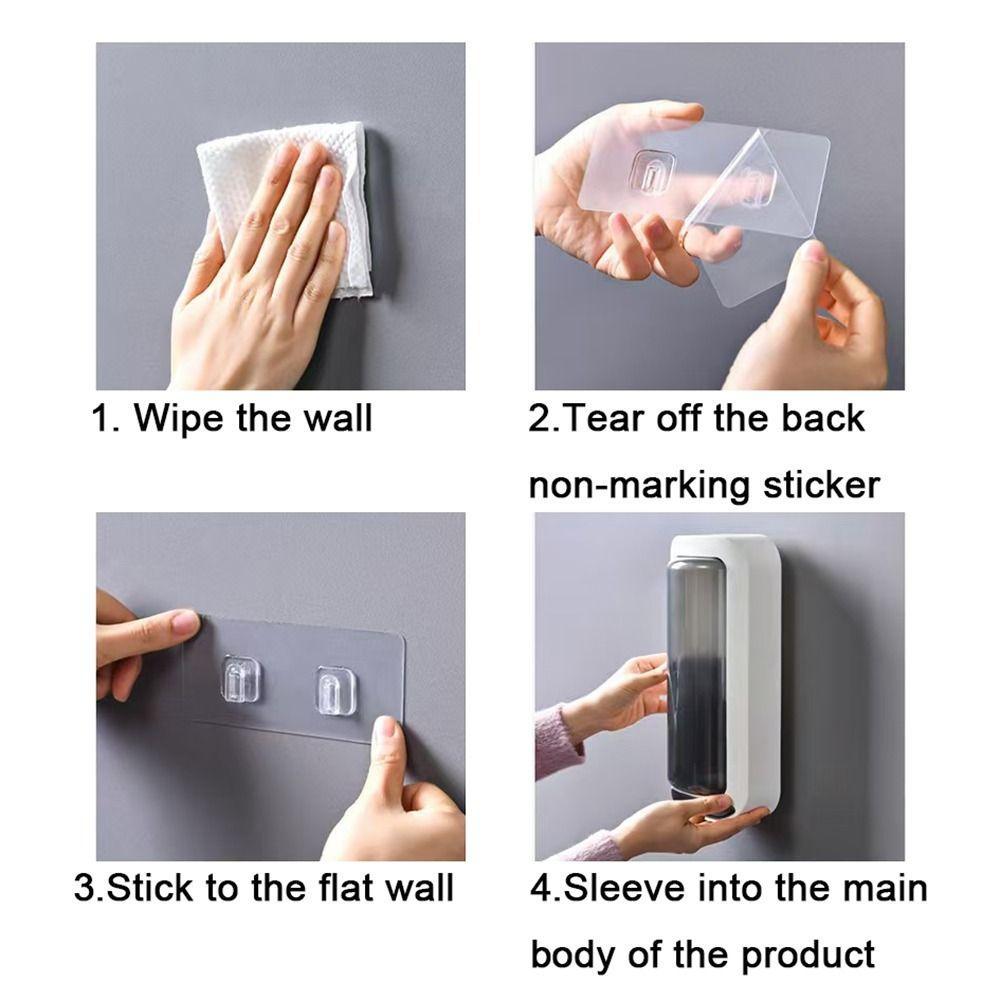 1. Wipe the wall

2.Tear off the back non-marking sticker

3.Stick to the flat wall

4.Sleeve into the main body of the product