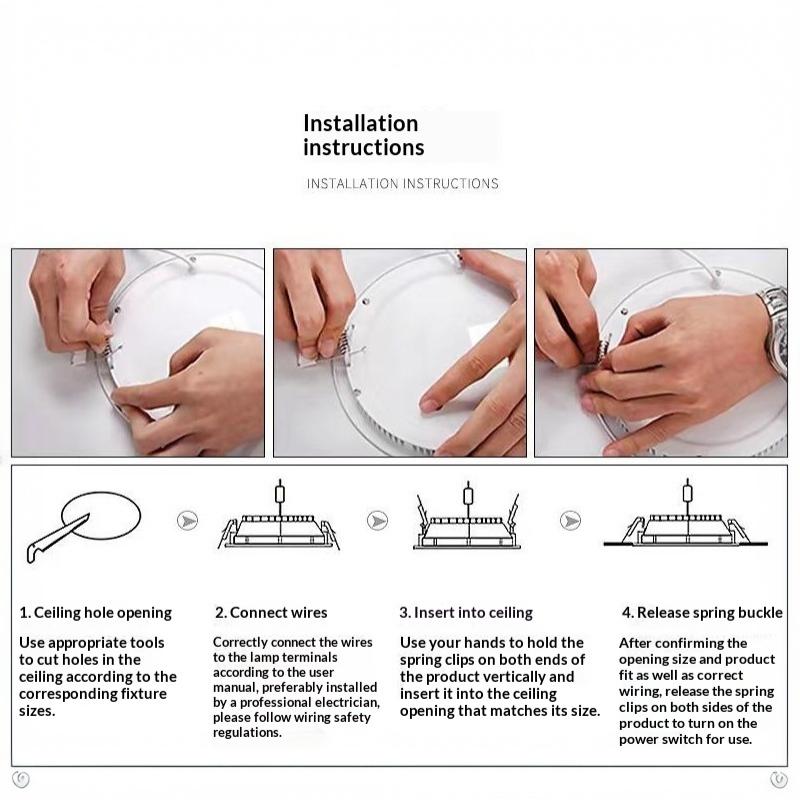 Installation instructions

INSTALLATION INSTRUCTIONS

1. Ceiling hole opening

Use appropriate tools to cut holes in the ceiling according to the corresponding fixture sizes.

2. Connect wires

Correctly connect the wires to the lamp terminals according to the user manual, preferably installed by a professional electrician, please follow wiring safety regulations.

3. Insert into ceiling

Use your hands to hold the spring clips on both ends of the product vertically and insert it into the ceiling opening that matches its size.

4. Release spring buckle

After confirming the opening size and product fit as well as correct wiring, release the spring clips on both sides of the product to turn on the power switch for use.