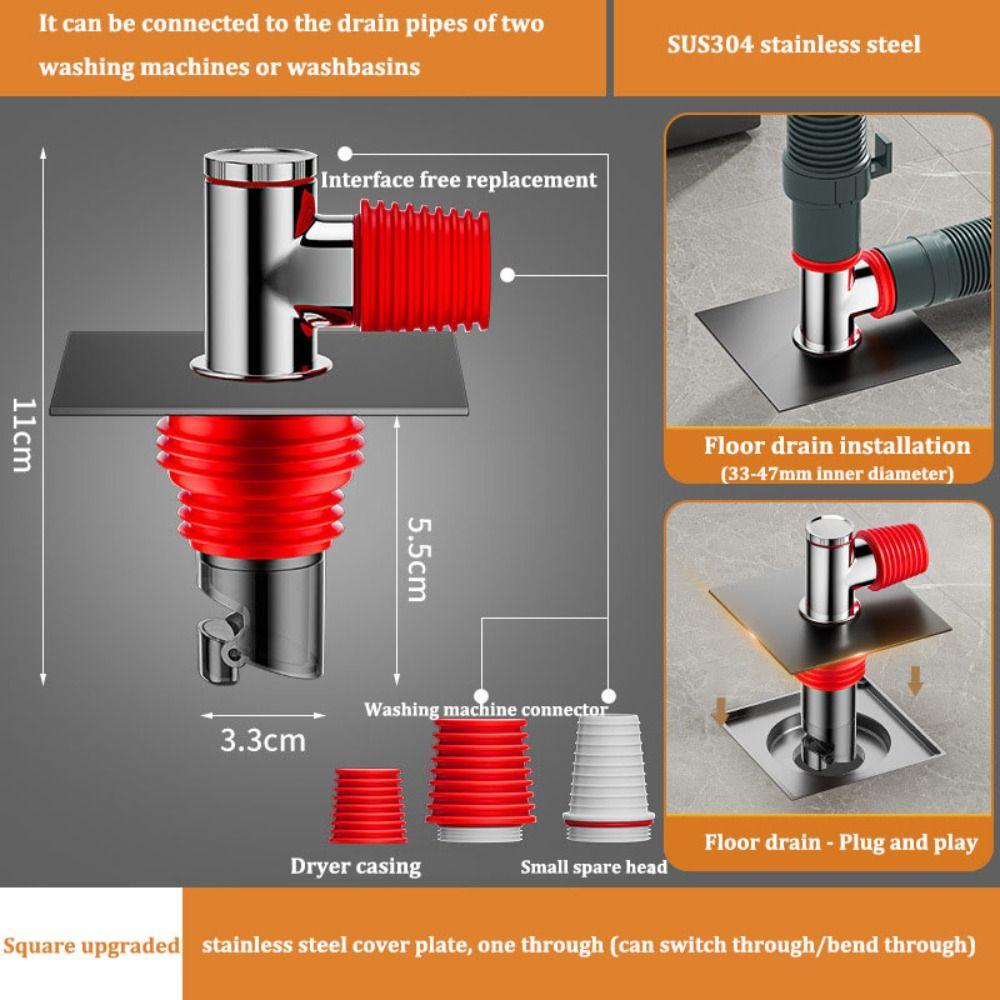 It can be connected to the drain pipes of two washing machines or washbasins

SUS304 stainless steel

Interface free replacement

11cm

5.5cm

3.3cm

Washing machine connector

Dryer casing

Small spare head

Floor drain installation
(33-47mm inner diameter)

Floor drain - Plug and play

Square upgraded

stainless steel cover plate, one through (can switch through/bend through)