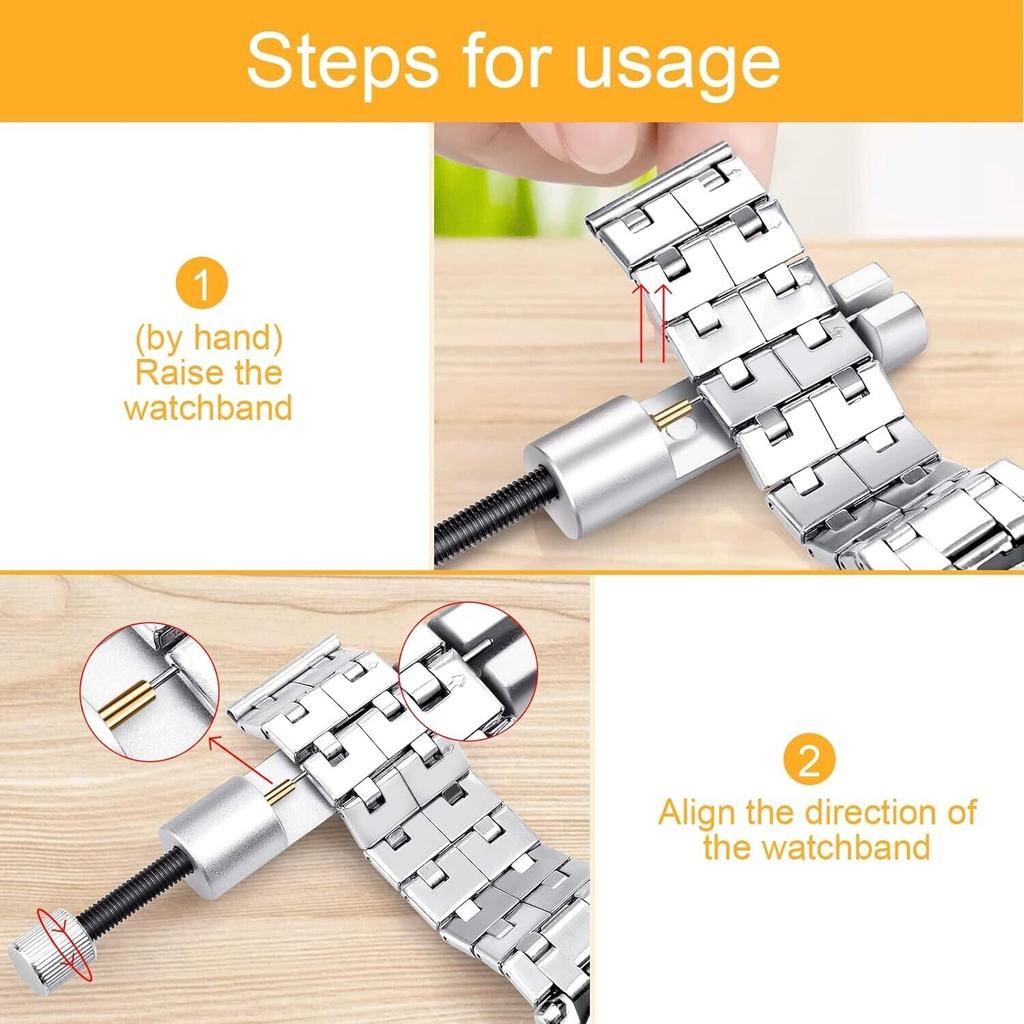 Steps for usage

1
(by hand)
Raise the watchband

2
Align the direction of the watchband