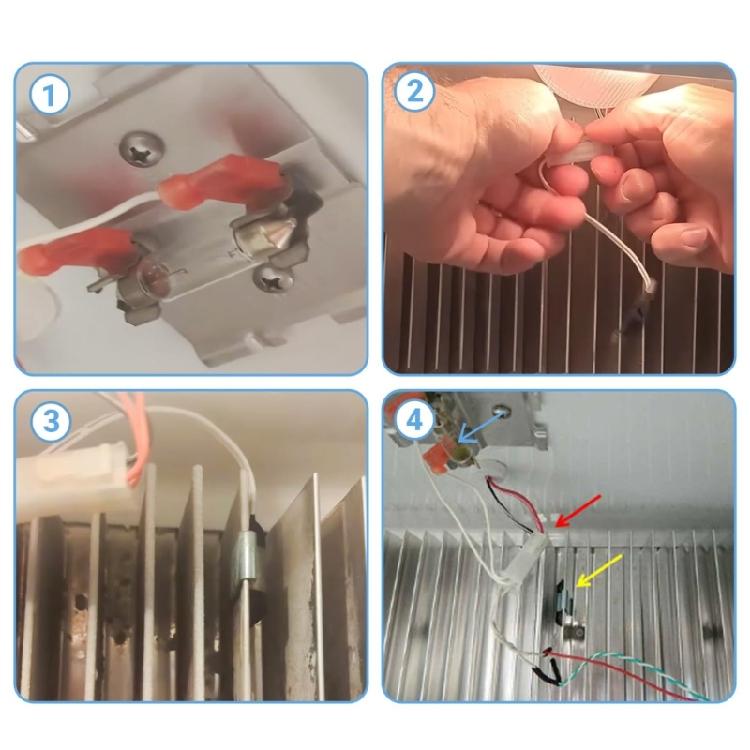 1

2

3

4