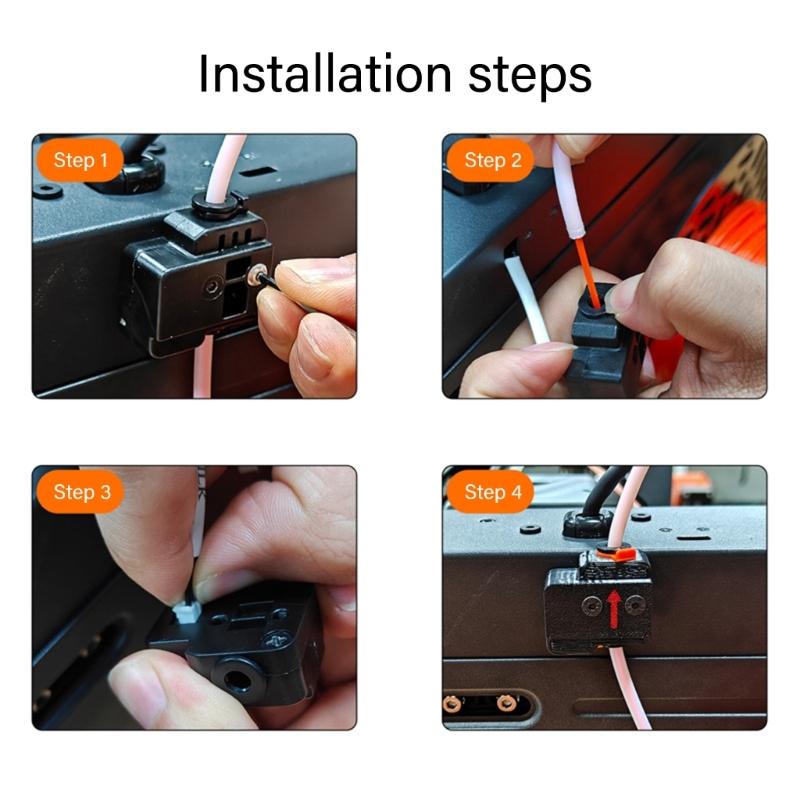 Installation steps

Step 1

Step 2

Step 3

Step 4