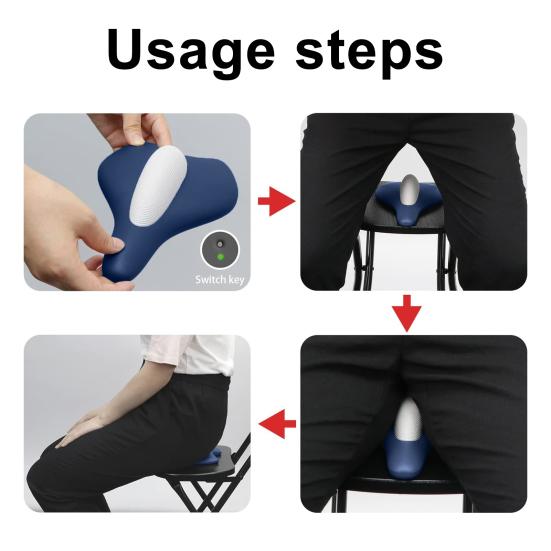 Usage steps

Switch key