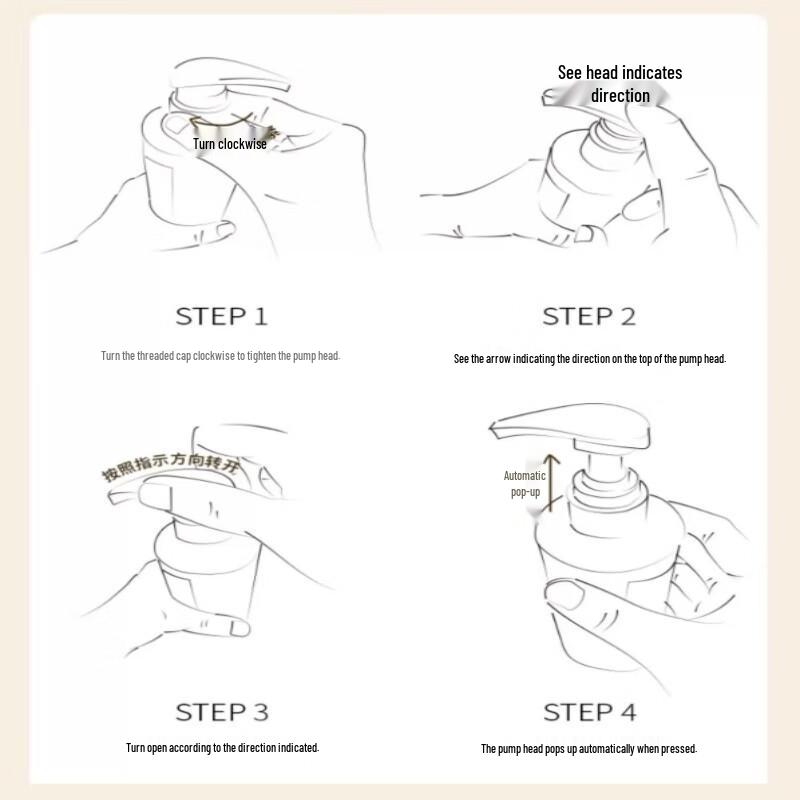 Turn clockwise

STEP 1

Turn the threaded cap clockwise to tighten the pump head.

See head indicates direction

STEP 2

See the arrow indicating the direction on the top of the pump head.

按照指示方向转开

STEP 3

Turn open according to the direction indicated.

Automatic pop-up

STEP 4

The pump head pops up automatically when pressed.