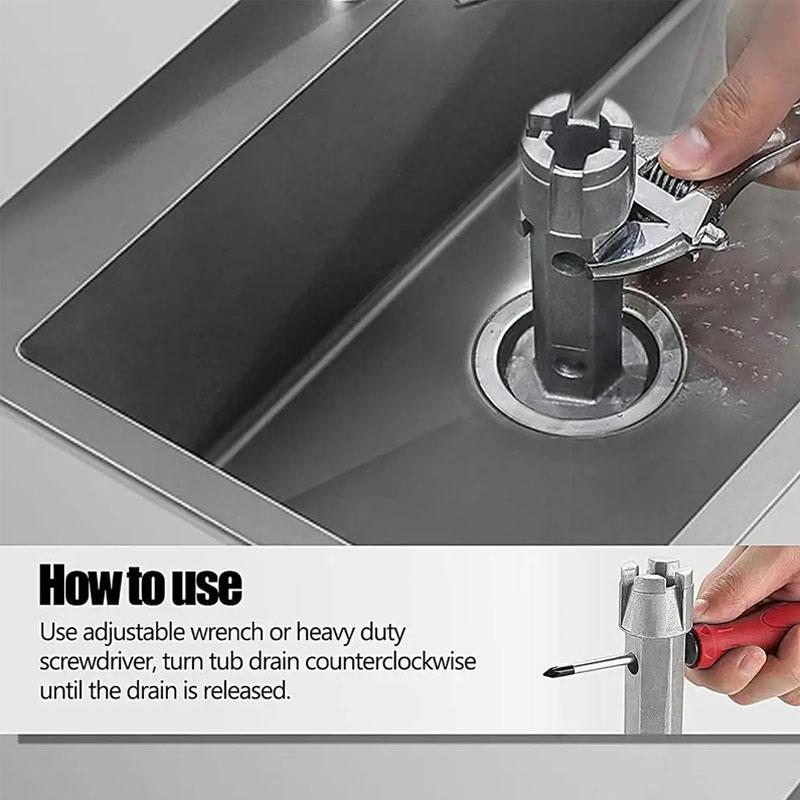 How to use

Use adjustable wrench or heavy duty screwdriver, turn tub drain counterclockwise until the drain is released.