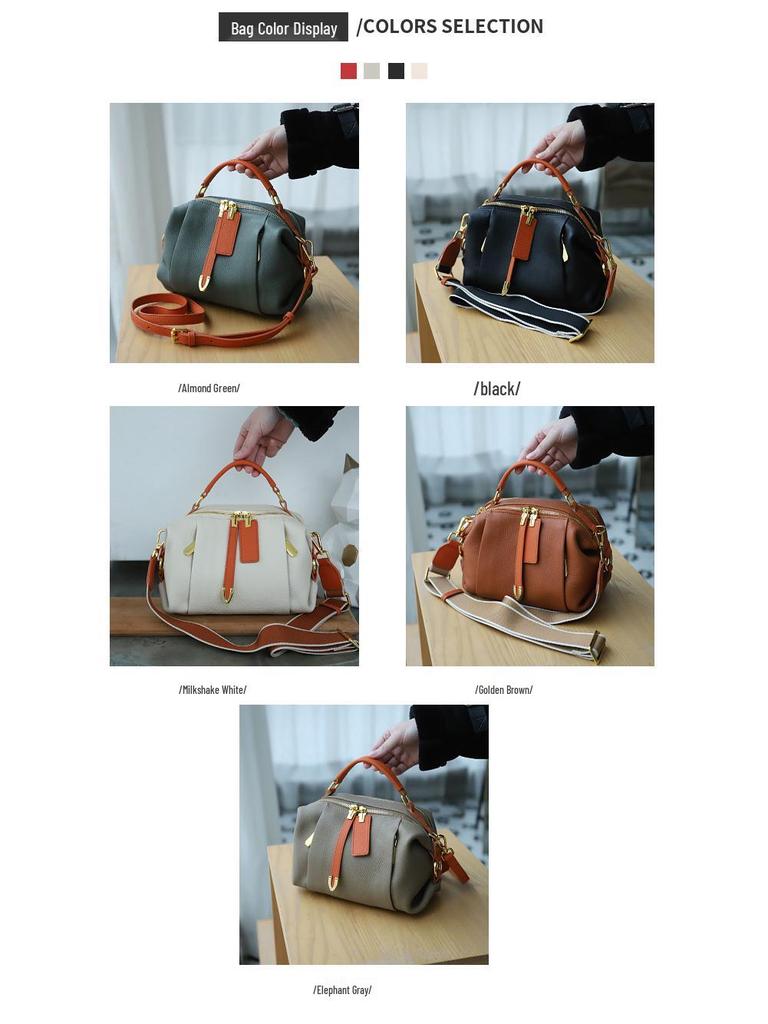 Bag Color Display /COLORS SELECTION

/Almond Green/

/black/

/Milkshake White/

/Golden Brown/

/Elephant Gray/