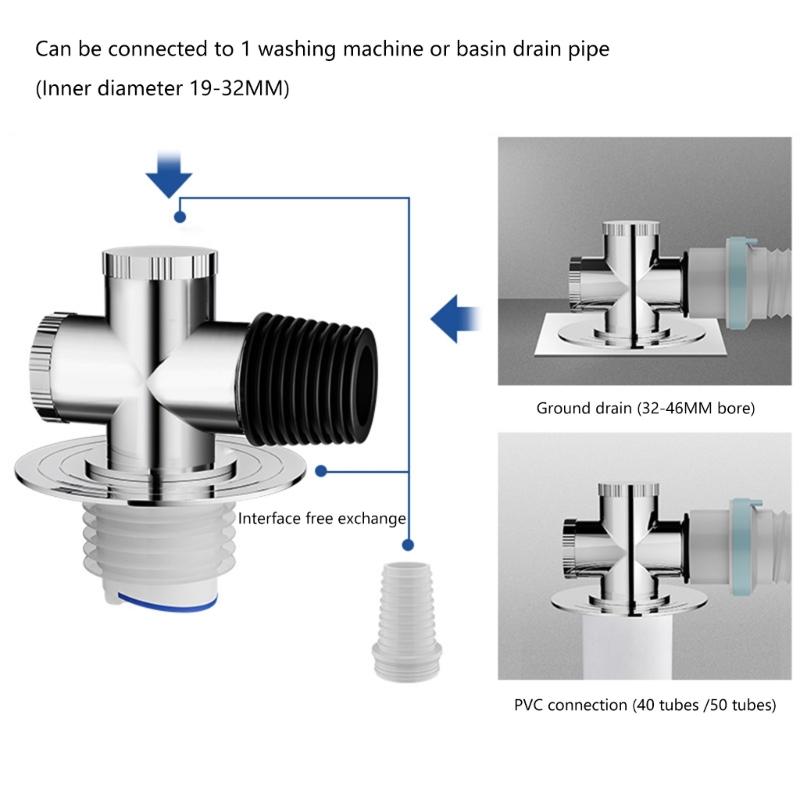 Can be connected to 1 washing machine or basin drain pipe
(Inner diameter 19-32MM)

Interface free exchange

Ground drain (32-46MM bore)

PVC connection (40 tubes /50 tubes)