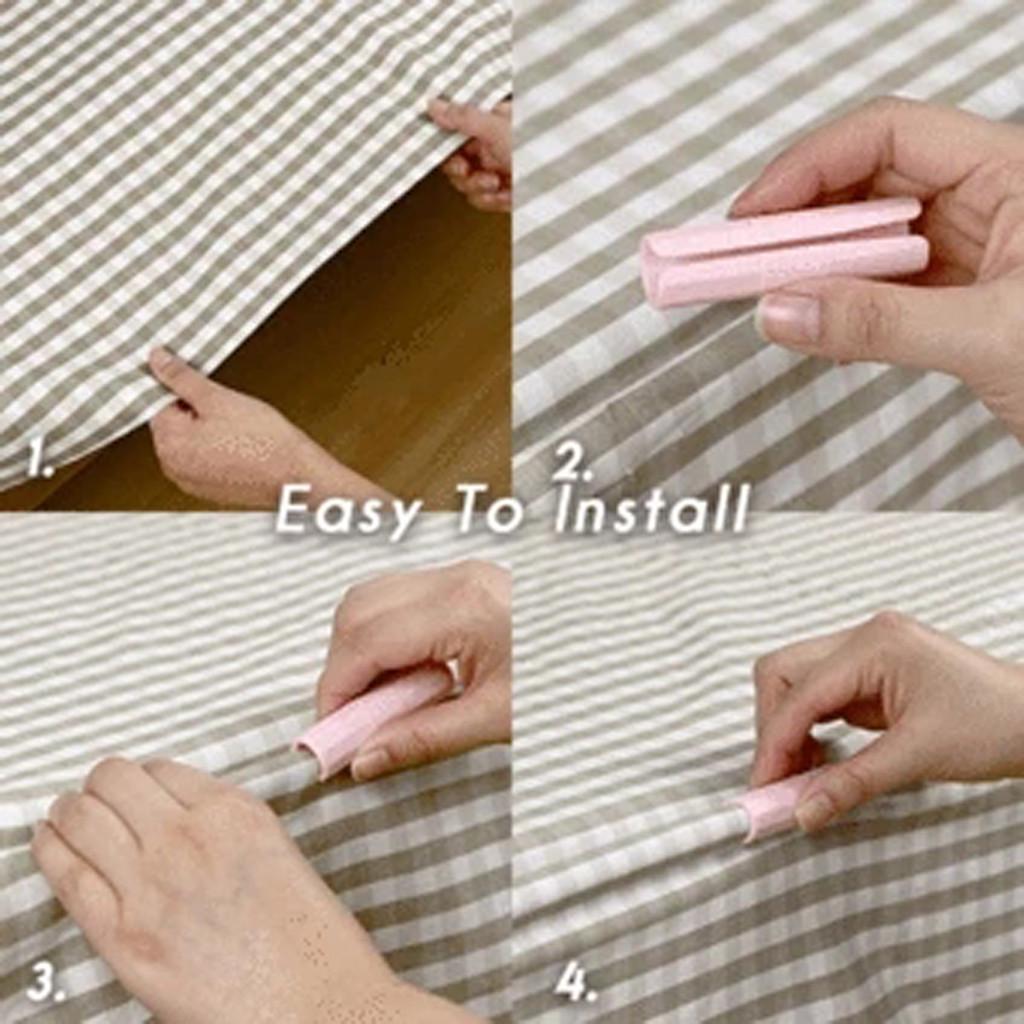 1.

2.

Easy To Install

3.

4.