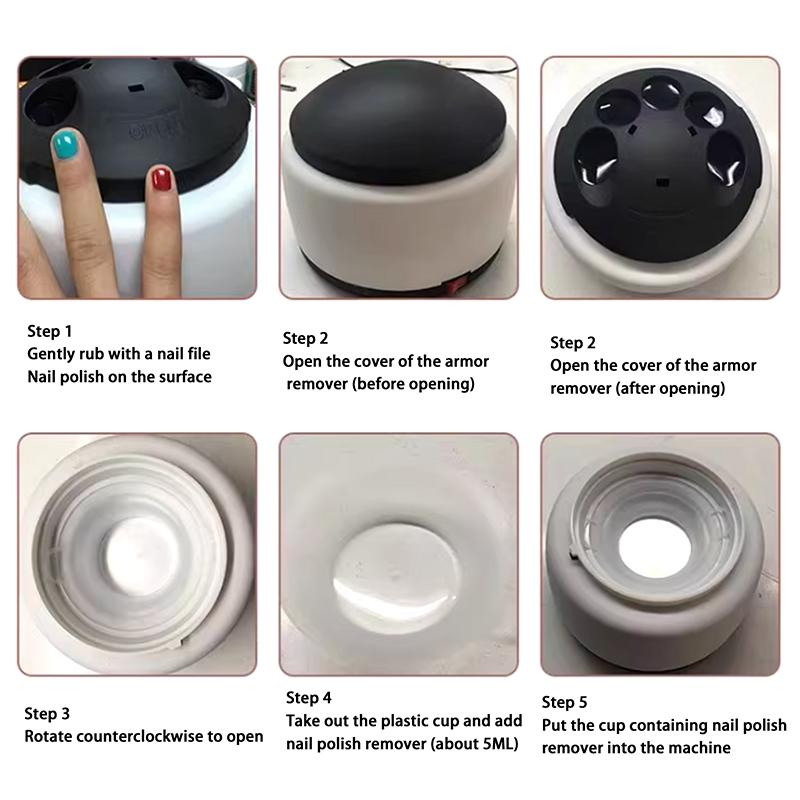 Step 1
Gently rub with a nail file
Nail polish on the surface

Step 2
Open the cover of the armor remover (before opening)

Step 2
Open the cover of the armor remover (after opening)

Step 3
Rotate counterclockwise to open

Step 4
Take out the plastic cup and add nail polish remover (about 5ML)

Step 5
Put the cup containing nail polish remover into the machine