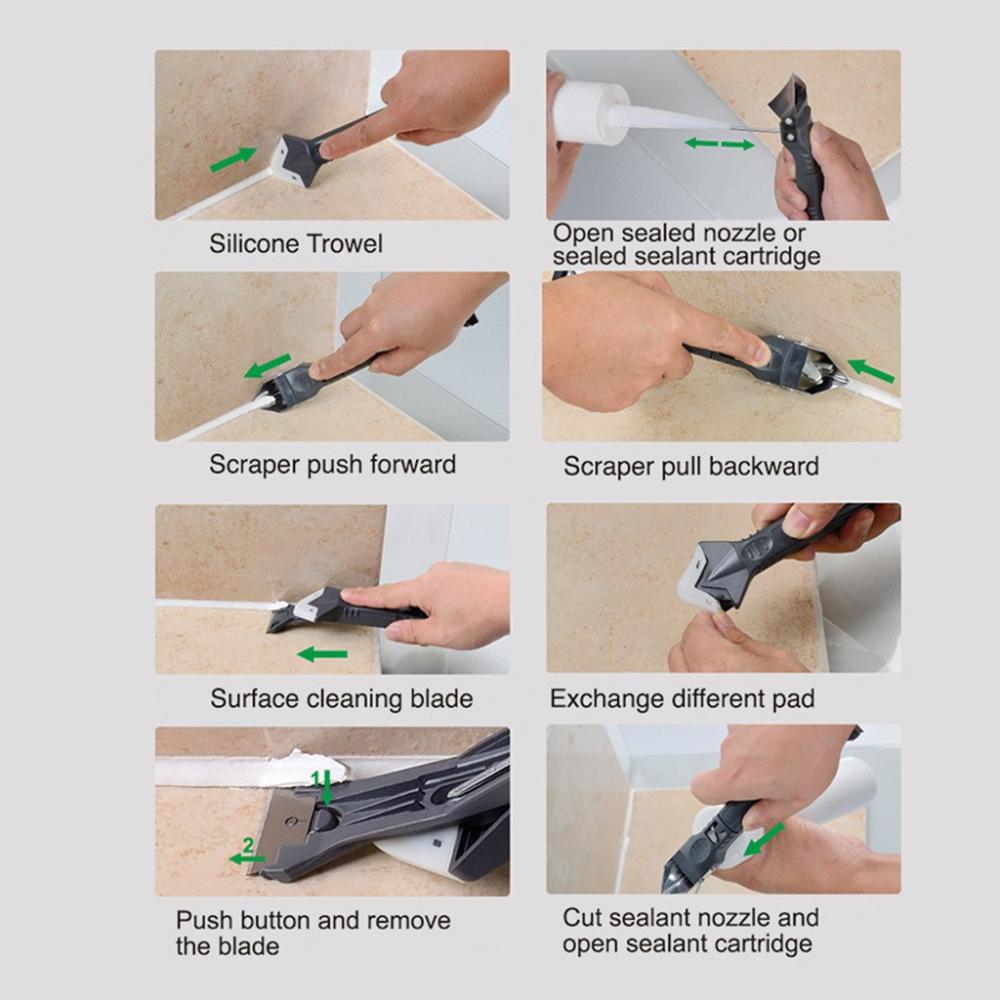 Silicone Trowel

Open sealed nozzle or sealed sealant cartridge

Scraper push forward

Scraper pull backward

Surface cleaning blade

Exchange different pad

1

2

Push button and remove the blade

Cut sealant nozzle and open sealant cartridge