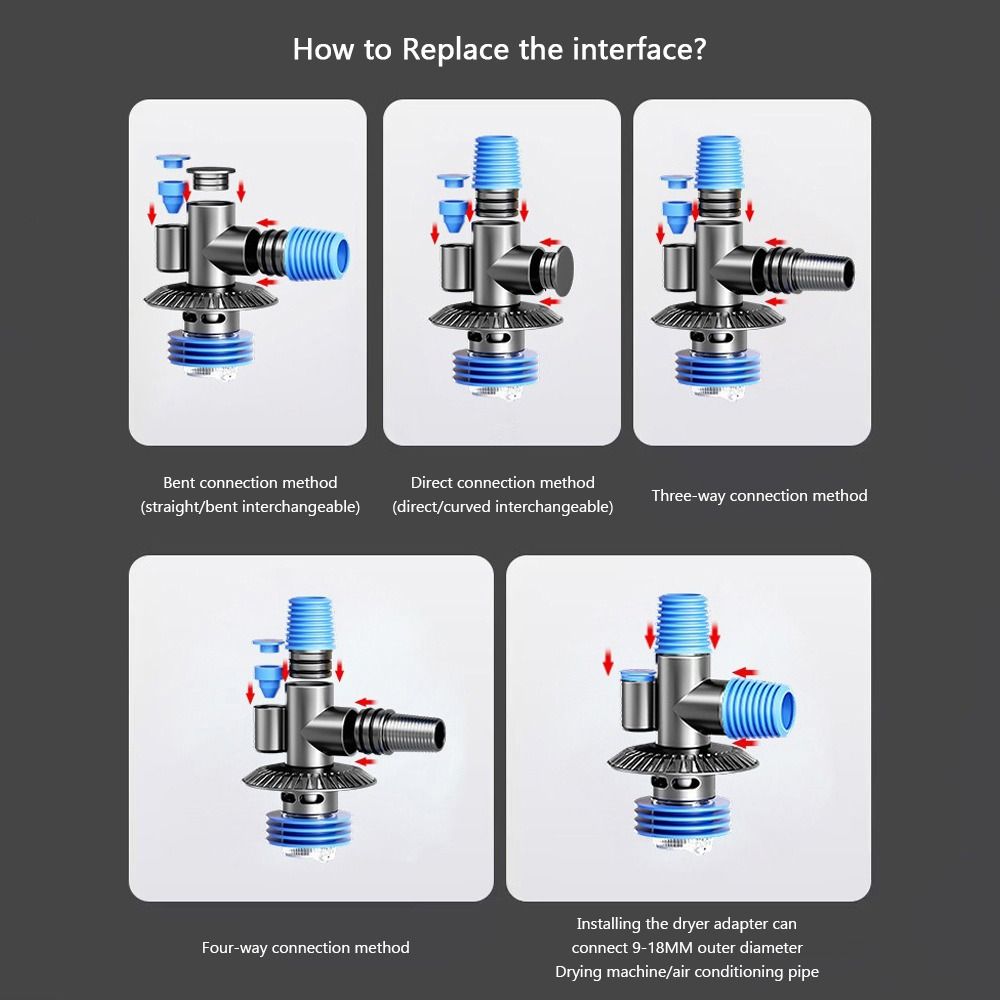 How to Replace the interface?

Bent connection method
(straight/bent interchangeable)

Direct connection method
(direct/curved interchangeable)

Three-way connection method

Four-way connection method

Installing the dryer adapter can
connect 9-18MM outer diameter
Drying machine/air conditioning pipe