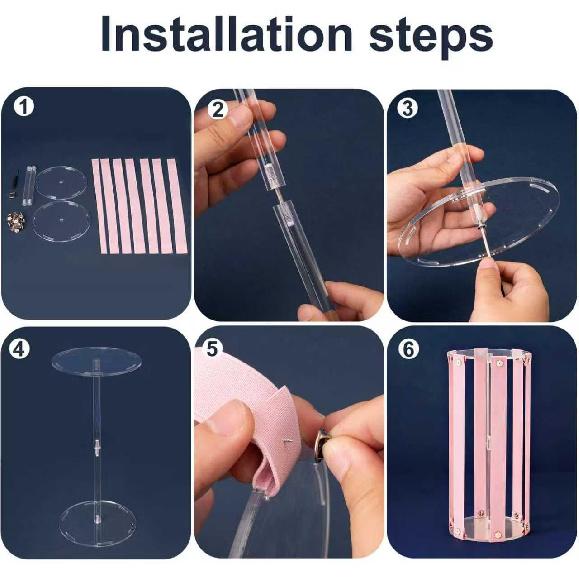 Installation steps

1

2

3

4

5

6