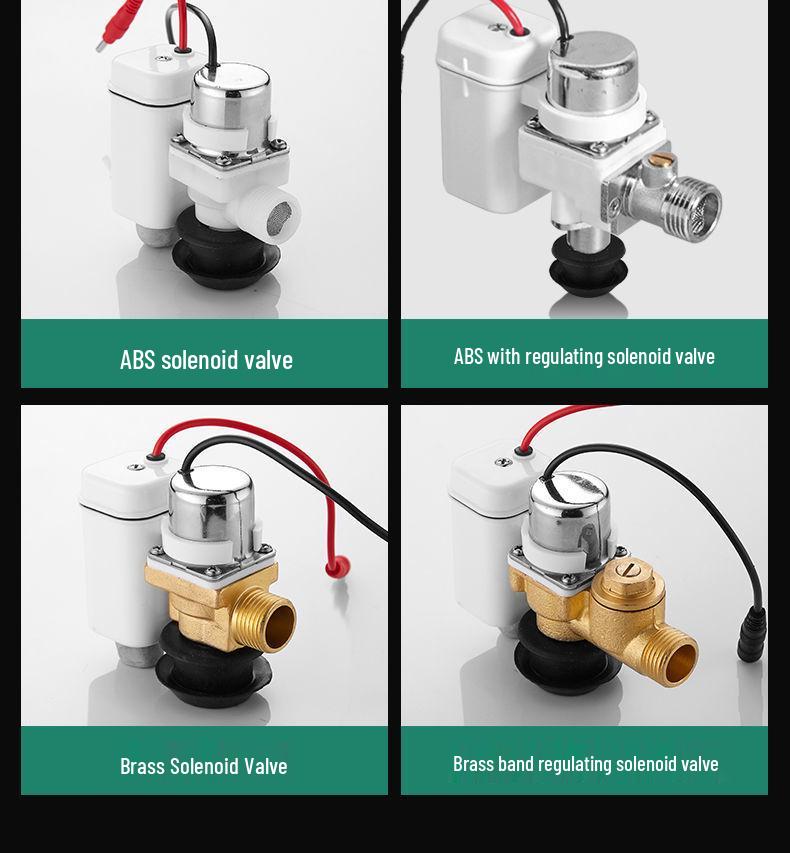 ABS solenoid valve

ABS with regulating solenoid valve

Brass Solenoid Valve

Brass band regulating solenoid valve