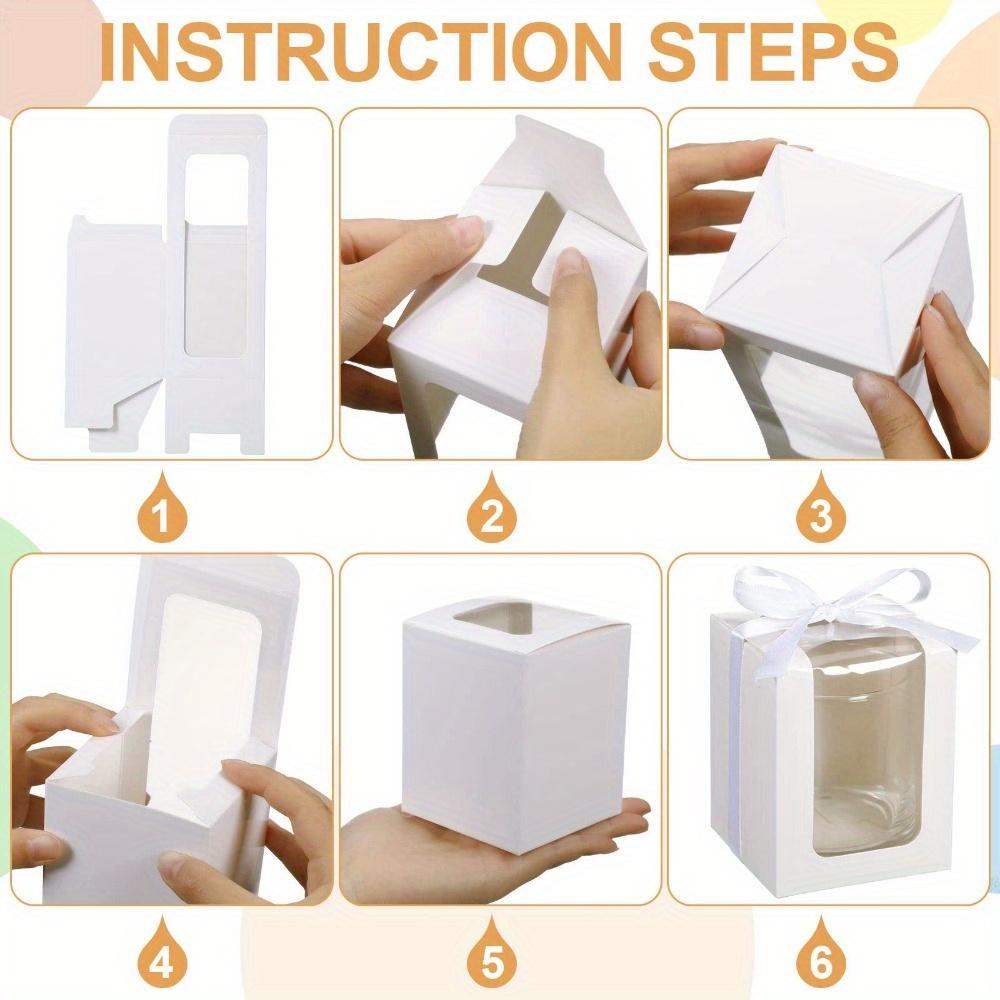 INSTRUCTION STEPS

1

2

3

4

5

6