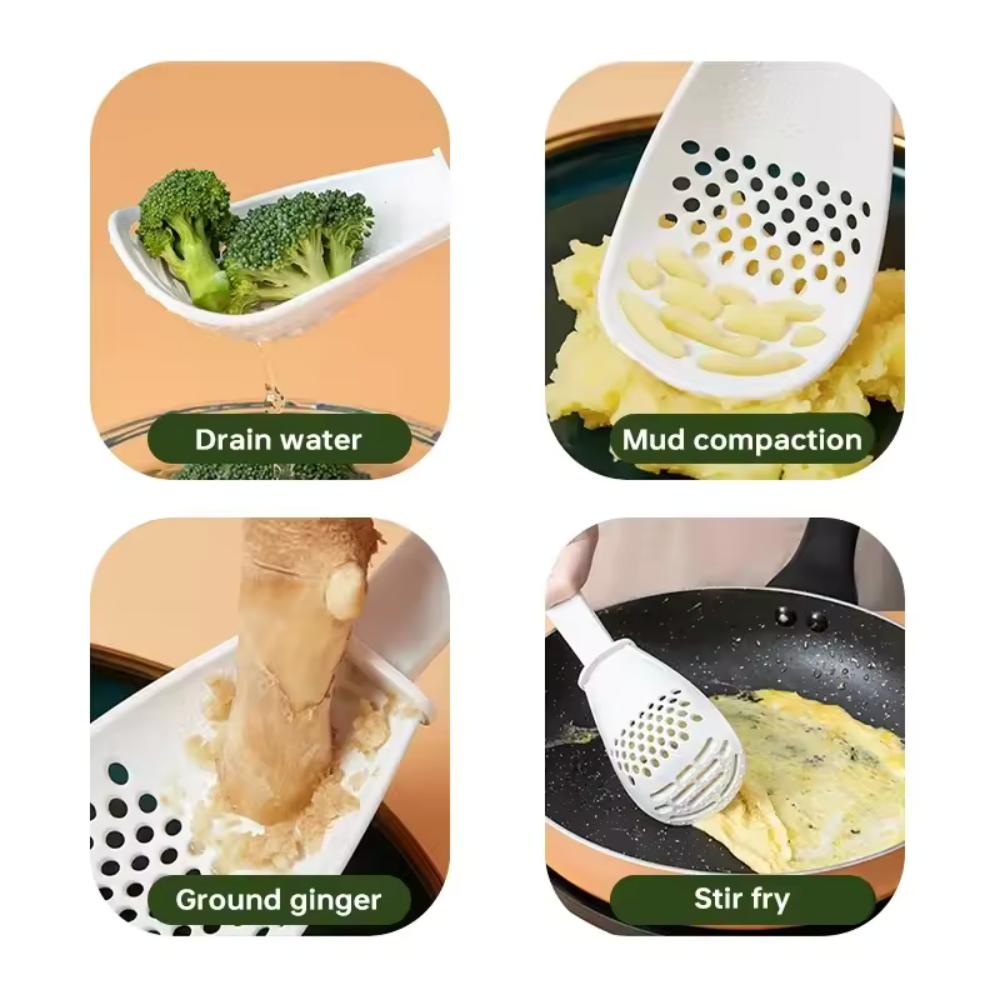 Drain water

Mud compaction

Ground ginger

Stir fry