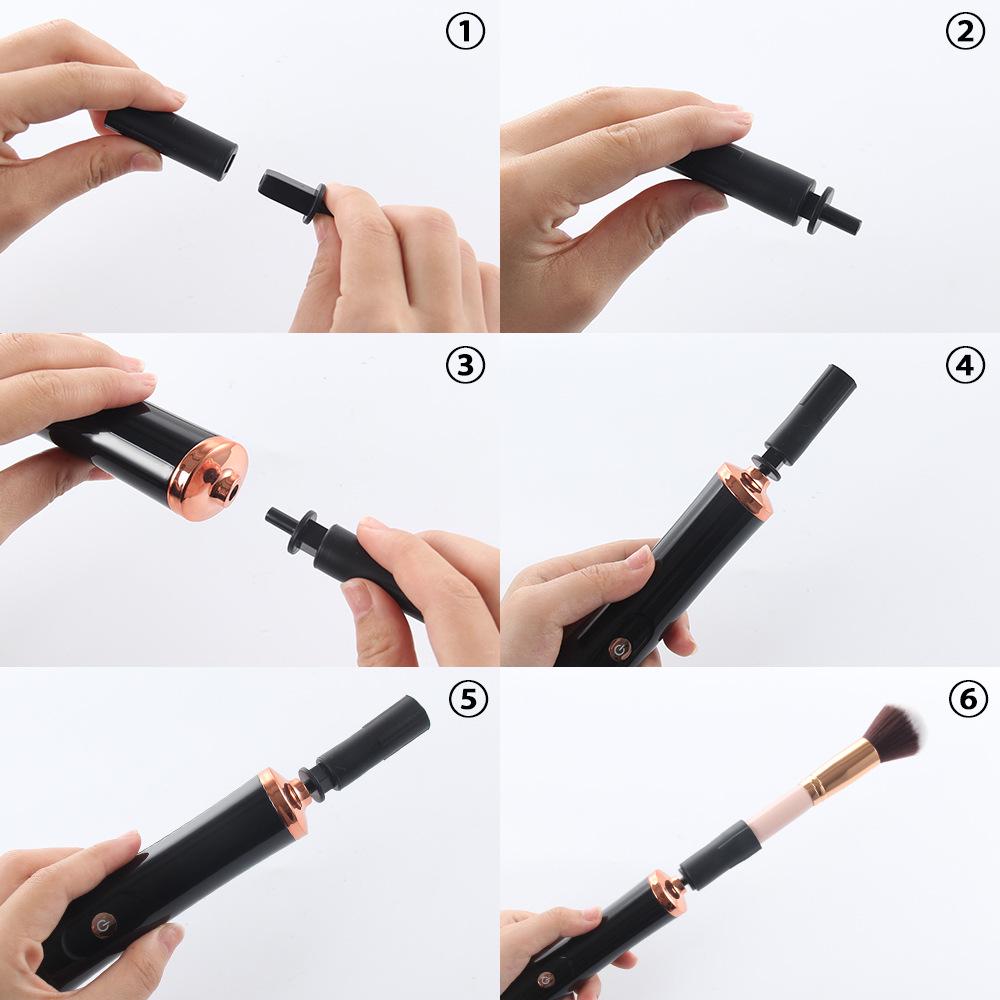 ①
②
③
④
⑤
⑥