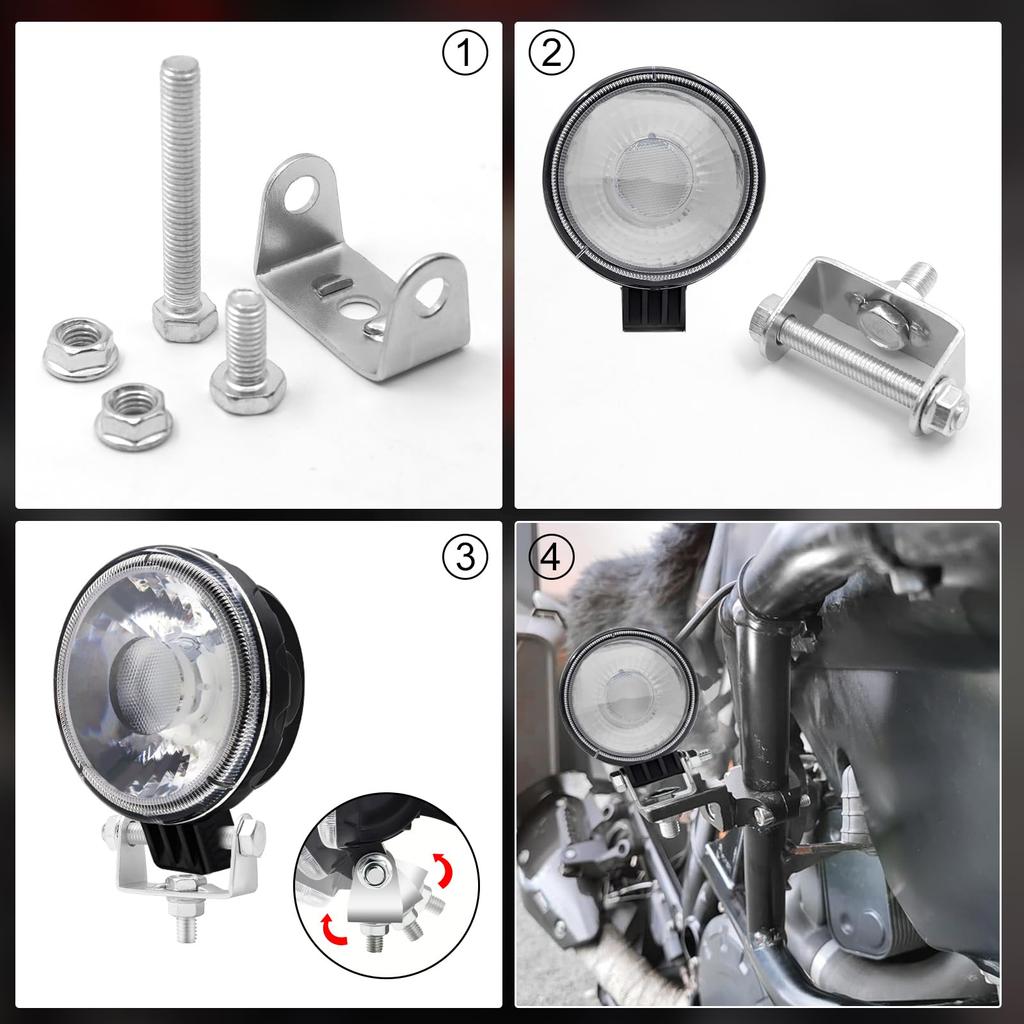 1
2
3
4