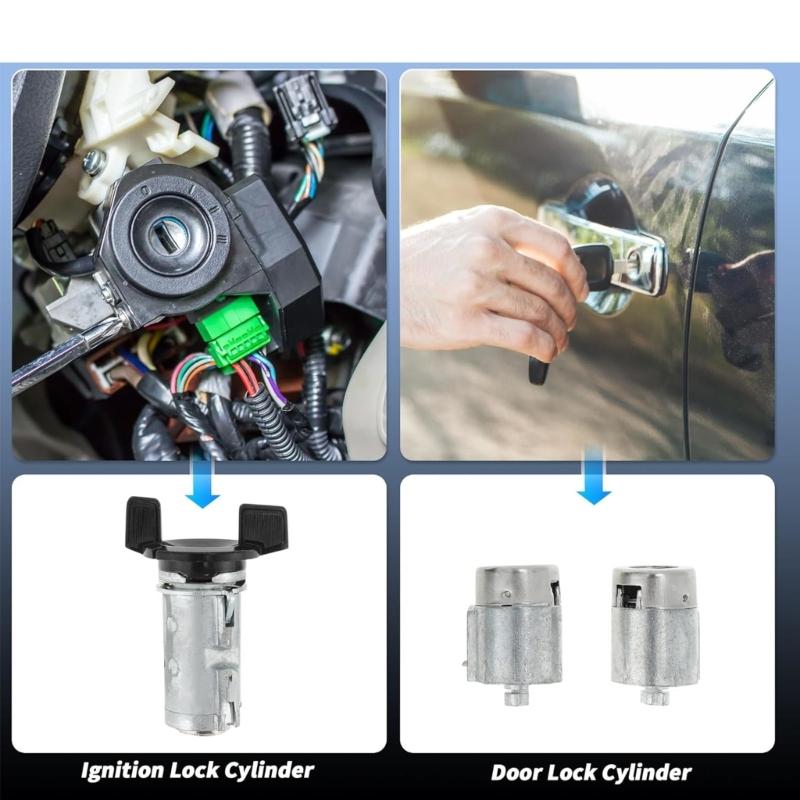 Ignition Lock Cylinder

Door Lock Cylinder