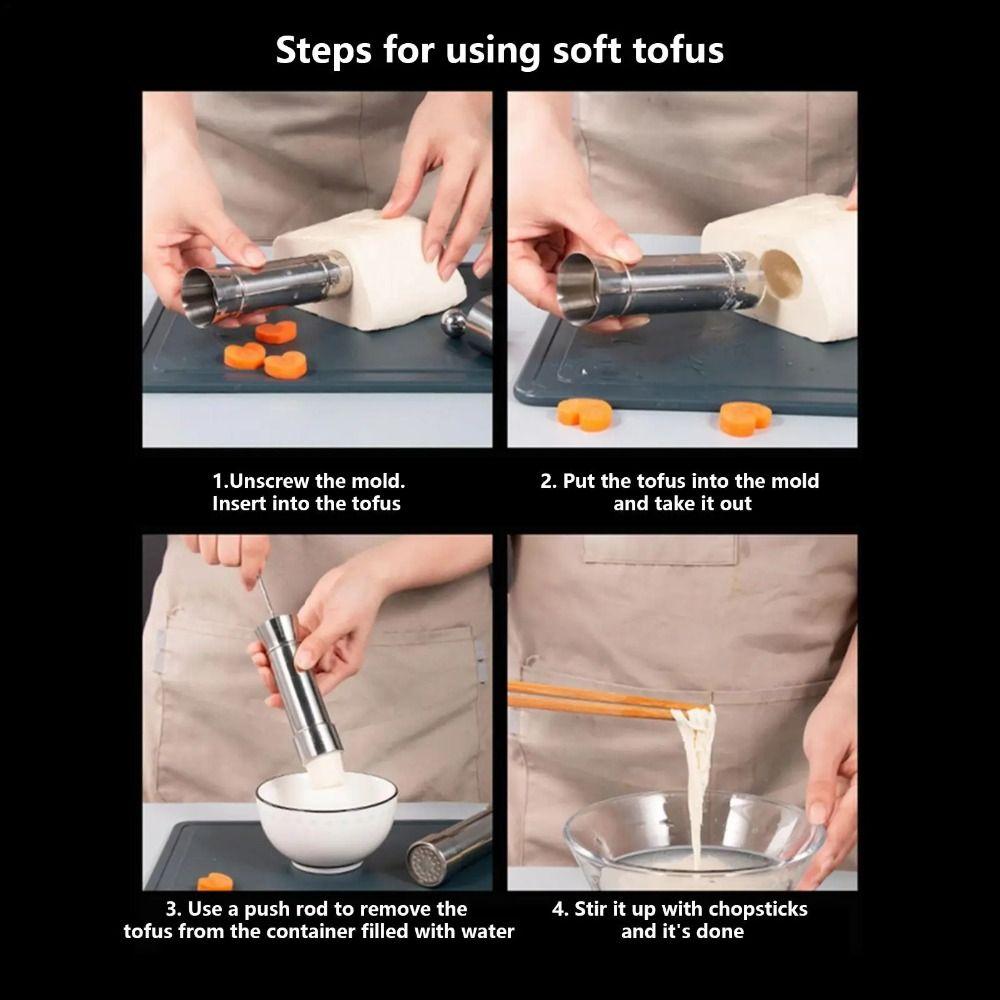 Steps for using soft tofus

1.Unscrew the mold.
Insert into the tofus

2. Put the tofus into the mold
and take it out

3. Use a push rod to remove the
tofus from the container filled with water

4. Stir it up with chopsticks
and it's done