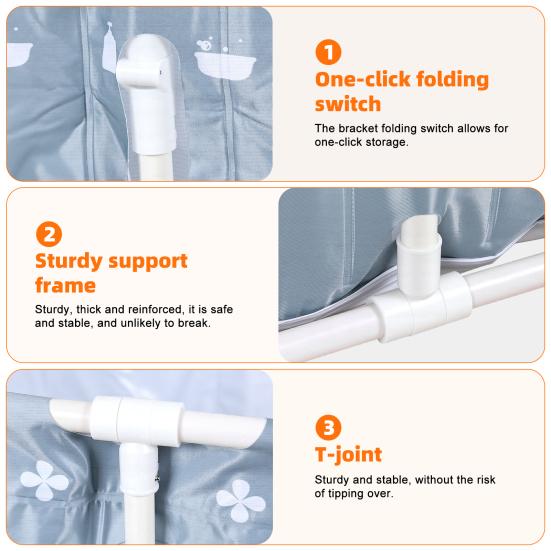 1
One-click folding switch

The bracket folding switch allows for one-click storage.

2
Sturdy support frame

Sturdy, thick and reinforced, it is safe and stable, and unlikely to break.

3
T-joint

Sturdy and stable, without the risk of tipping over.