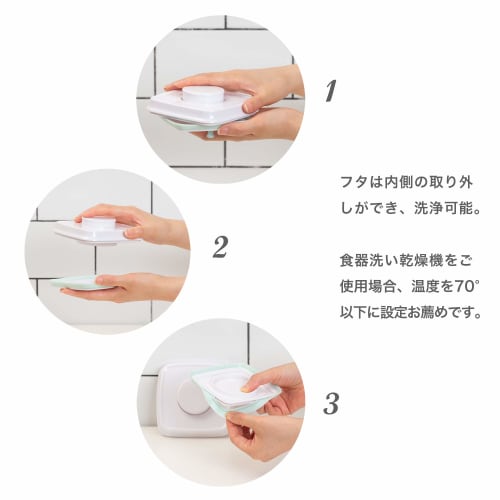 1

2

3

フタは内側の取り外しができ、洗浄可能。

食器洗い乾燥機をご使用場合、温度を70°以下に設定お薦めです。